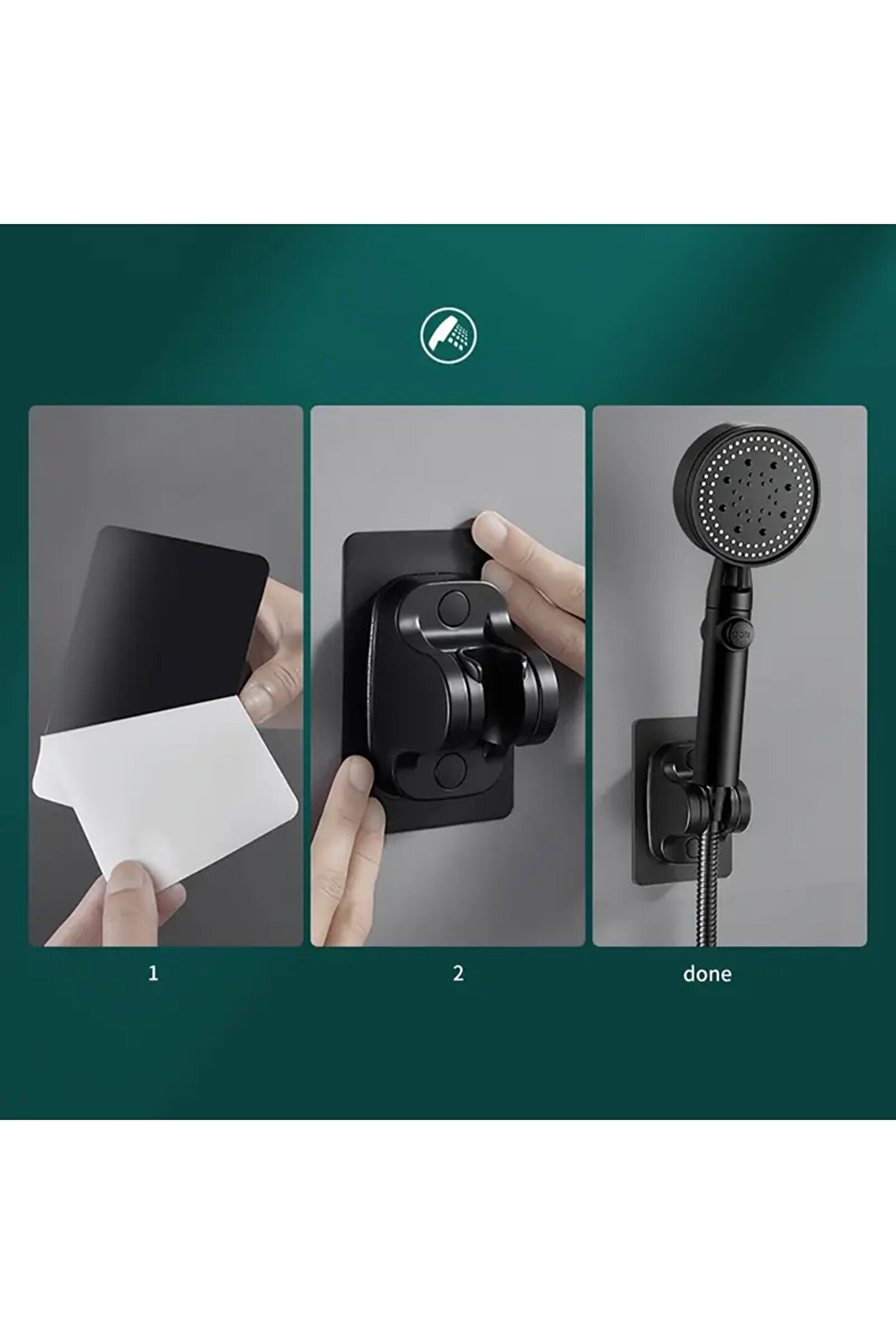 1

2

done