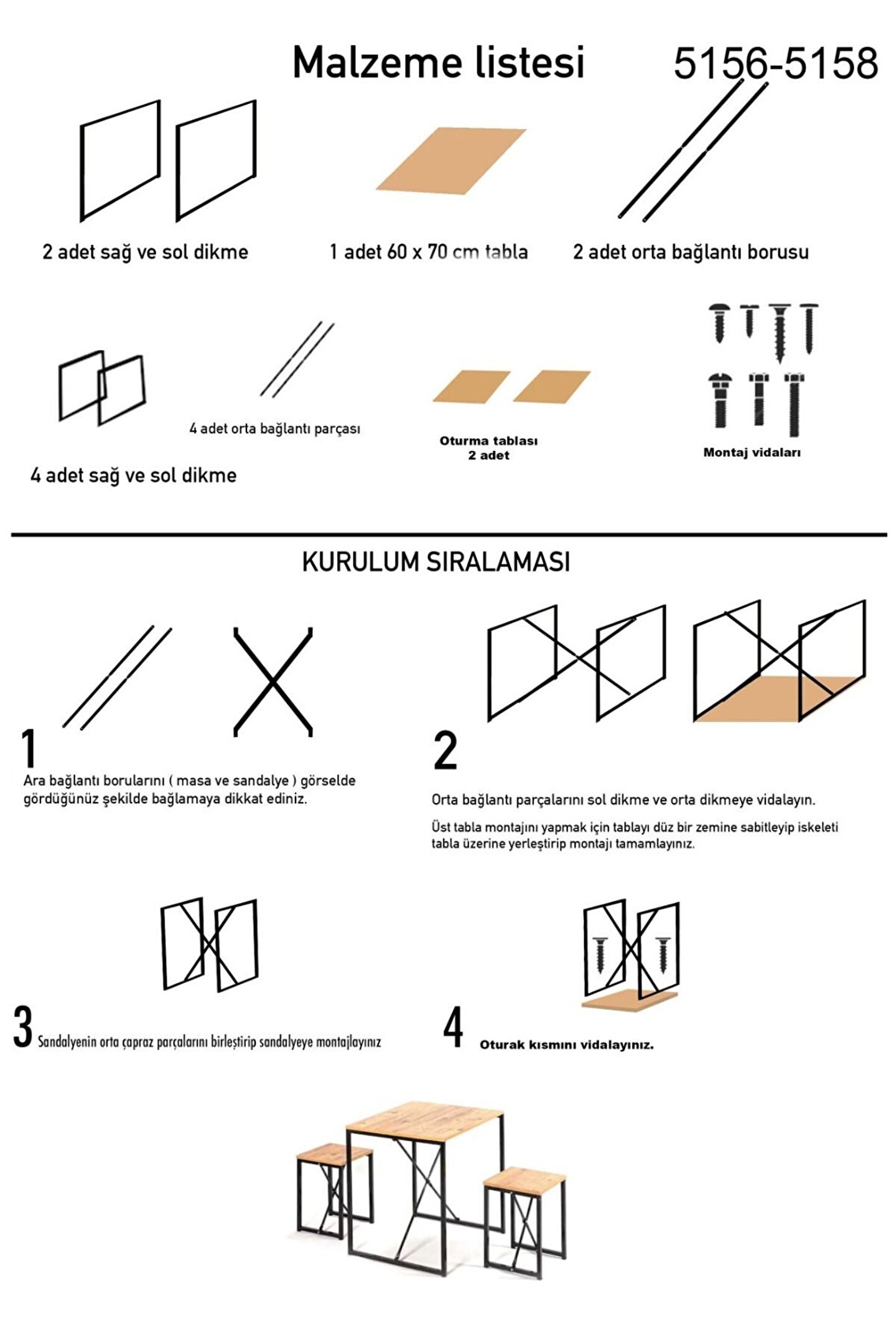 Malzeme listesi

5156-5158

2 adet sağ ve sol dikme

1 adet 60 x 70 cm tabla

2 adet orta bağlantı borusu

4 adet sağ ve sol dikme

4 adet orta bağlantı parçası

Oturma tablası
2 adet

Montaj vidaları

KURULUM SIRALAMASI

1
Ara bağlantı borularını ( masa ve sandalye ) görselde gördüğünüz şekilde bağlamaya dikkat ediniz.

2
Orta bağlantı parçalarını sol dikme ve orta dikmeye vidalayın.

Üst tabla montajını yapmak için tablayı düz bir zemine sabitleyip iskeleti tabla üzerine yerleştirip montajı tamamlayınız.

3 Sandalyenin orta çapraz parçalarını birleştirip sandalyeye montajlayınız

4 Oturak kısmını vidalayınız.