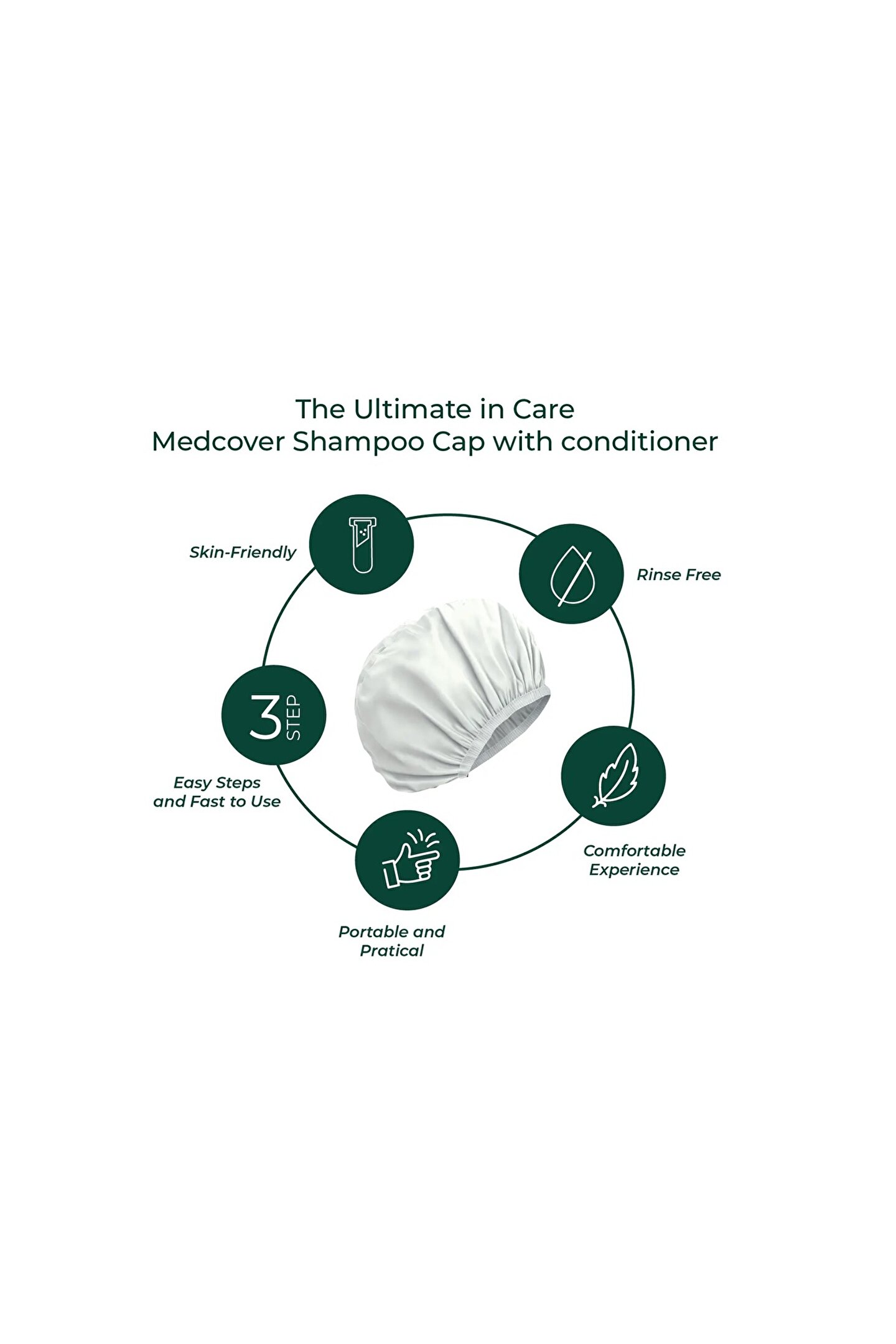 The Ultimate in Care
Medcover Shampoo Cap with conditioner

Skin-Friendly

Rinse Free

3 STEP

Easy Steps
and Fast to Use

Comfortable
Experience

Portable and
Pratical