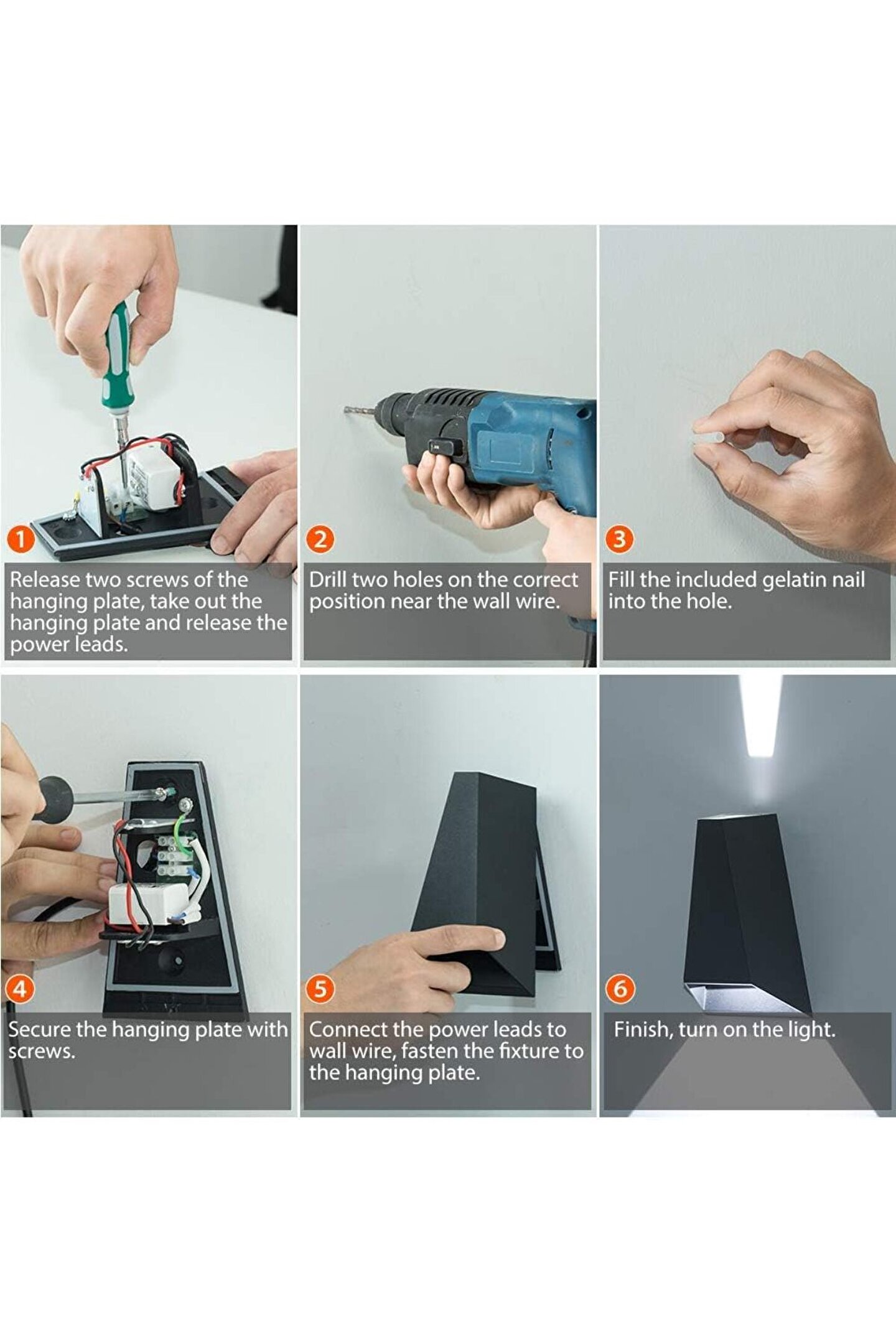 1
Release two screws of the hanging plate, take out the hanging plate and release the power leads.

2
Drill two holes on the correct position near the wall wire.

3
Fill the included gelatin nail into the hole.

4
Secure the hanging plate with screws.

5
Connect the power leads to wall wire, fasten the fixture to the hanging plate.

6
Finish, turn on the light.