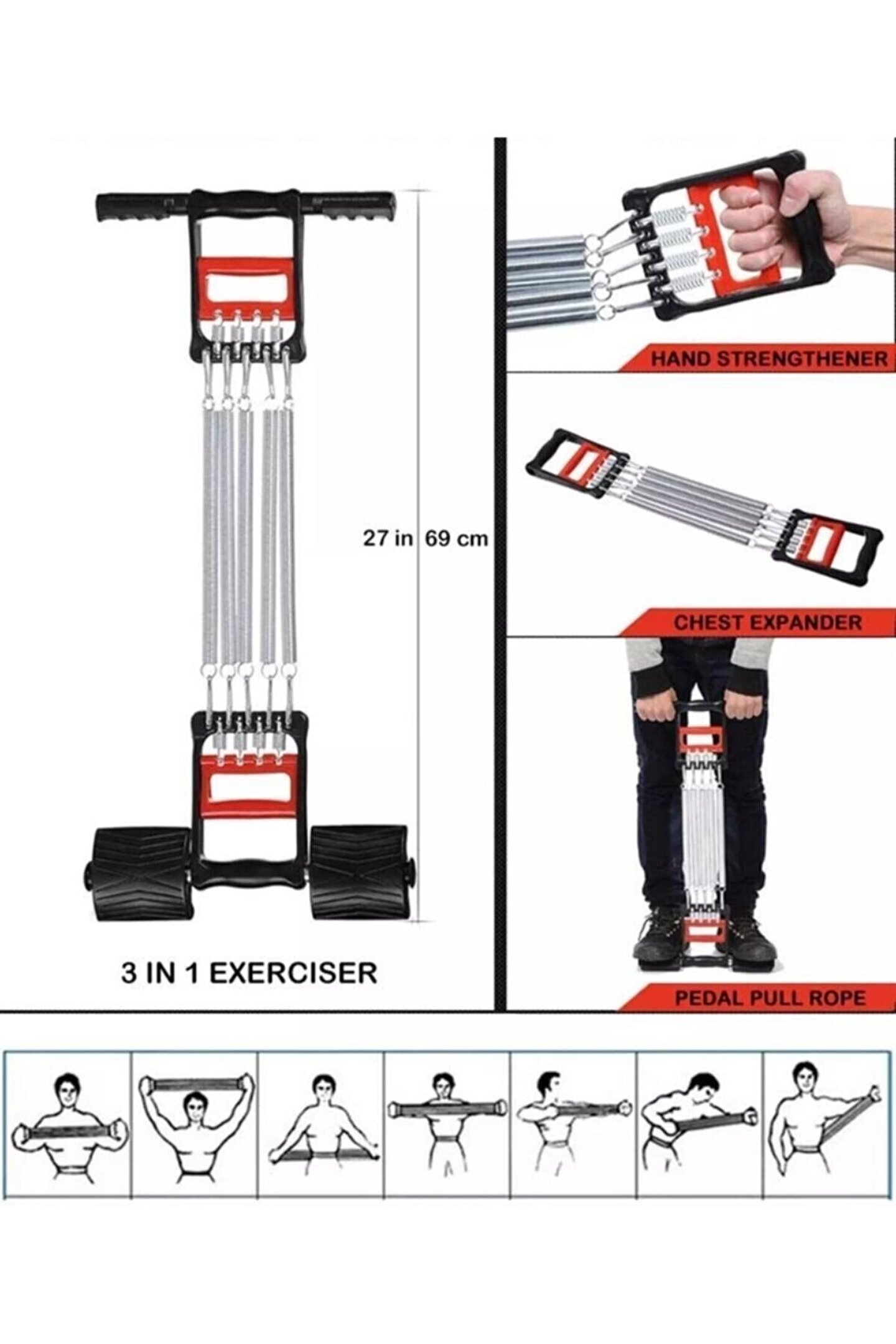 27 in 69 cm

3 IN 1 EXERCISER

HAND STRENGTHENER

CHEST EXPANDER

PEDAL PULL ROPE