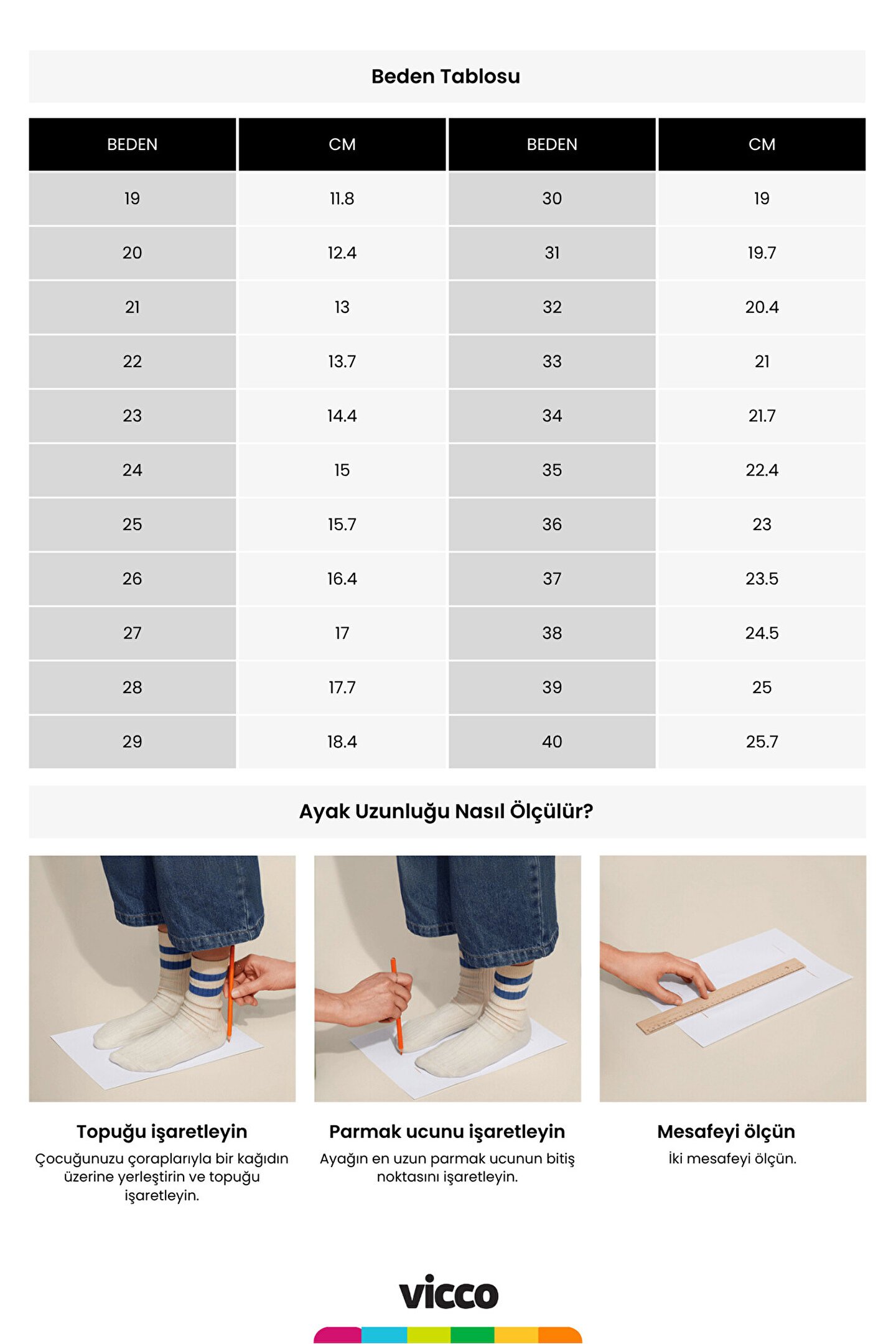 Beden Tablosu

| BEDEN | CM | BEDEN | CM |
|---|---|---|---|
| 19 | 11.8 | 30 | 19 |
| 20 | 12.4 | 31 | 19.7 |
| 21 | 13 | 32 | 20.4 |
| 22 | 13.7 | 33 | 21 |
| 23 | 14.4 | 34 | 21.7 |
| 24 | 15 | 35 | 22.4 |
| 25 | 15.7 | 36 | 23 |
| 26 | 16.4 | 37 | 23.5 |
| 27 | 17 | 38 | 24.5 |
| 28 | 17.7 | 39 | 25 |
| 29 | 18.4 | 40 | 25.7 |

Ayak Uzunluğu Nasıl Ölçülür?

Topuğu işaretleyin
Çocuğunuzu çoraplarıyla bir kağıdın üzerine yerleştirin ve topuğu işaretleyin.

Parmak ucunu işaretleyin
Ayağın en uzun parmak ucunun bitiş noktasını işaretleyin.

Mesafeyi ölçün
İki mesafeyi ölçün.

vicco