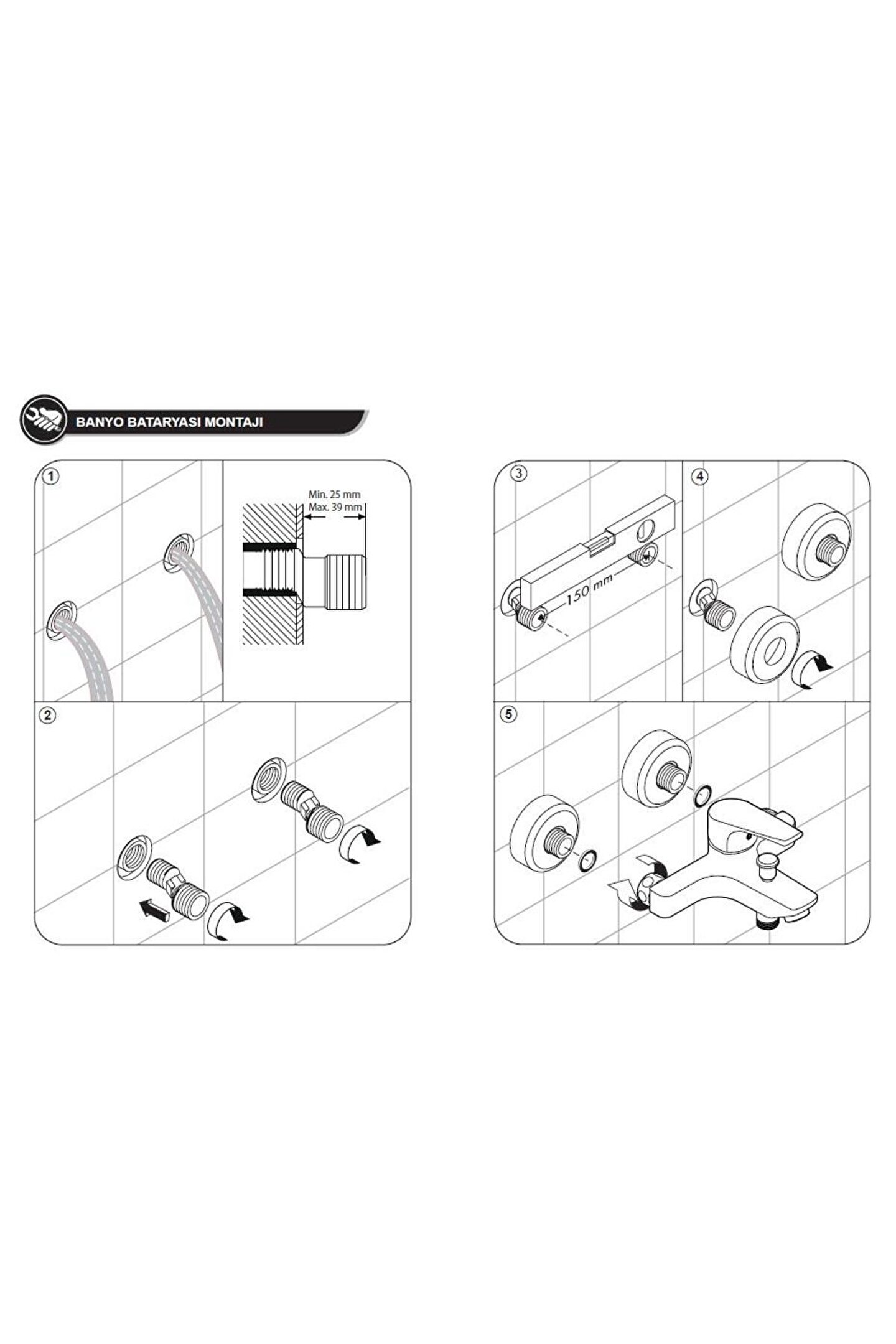 BANYO BATARYASI MONTAJI

1

Min. 25 mm
Max. 39 mm

2

3

150 mm

4

5