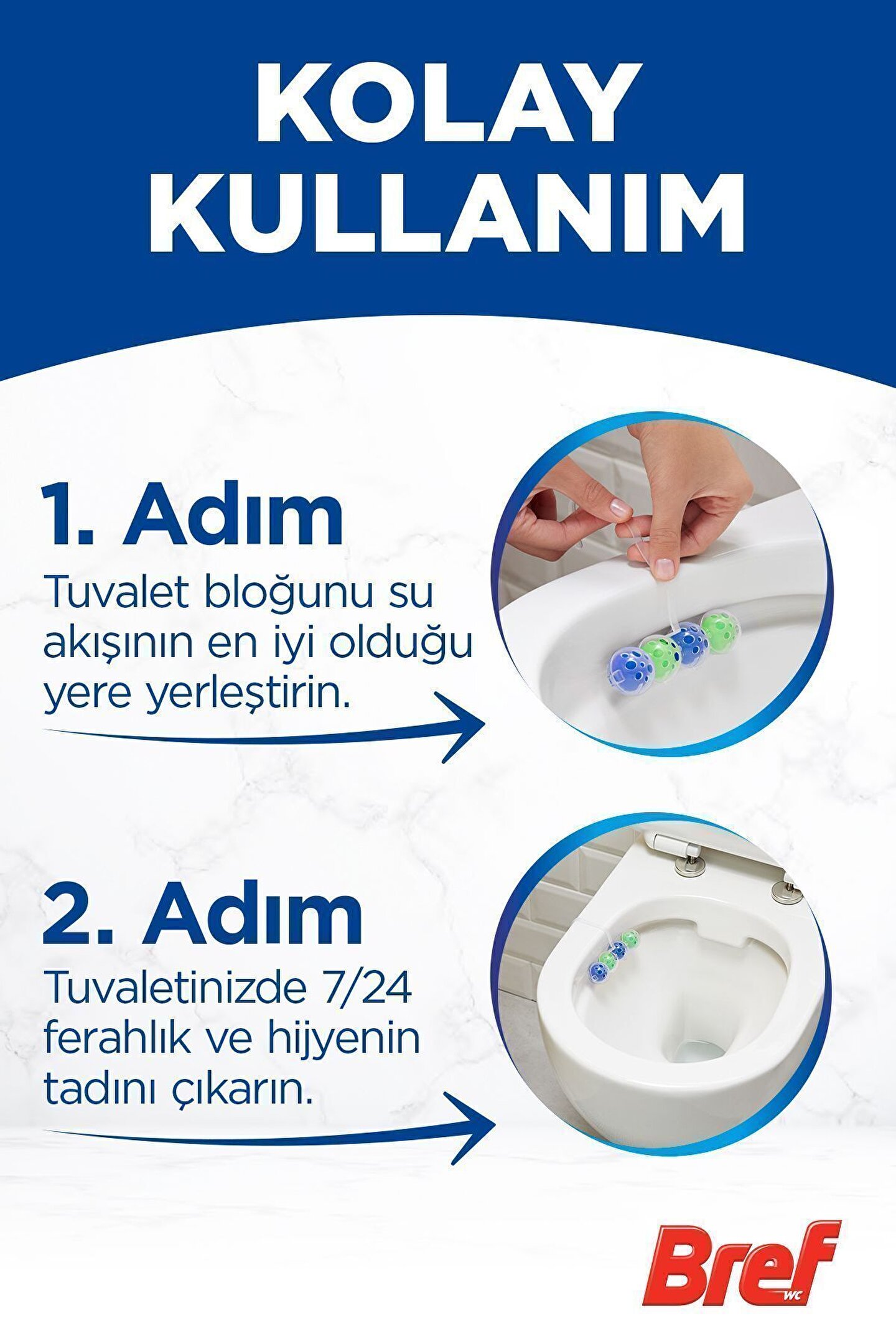 KOLAY KULLANIM

1. Adım

Tuvalet bloğunu su akışının en iyi olduğu yere yerleştirin.

2. Adım

Tuvaletinizde 7/24 ferahlık ve hijyenin tadını çıkarın.

Bref WC