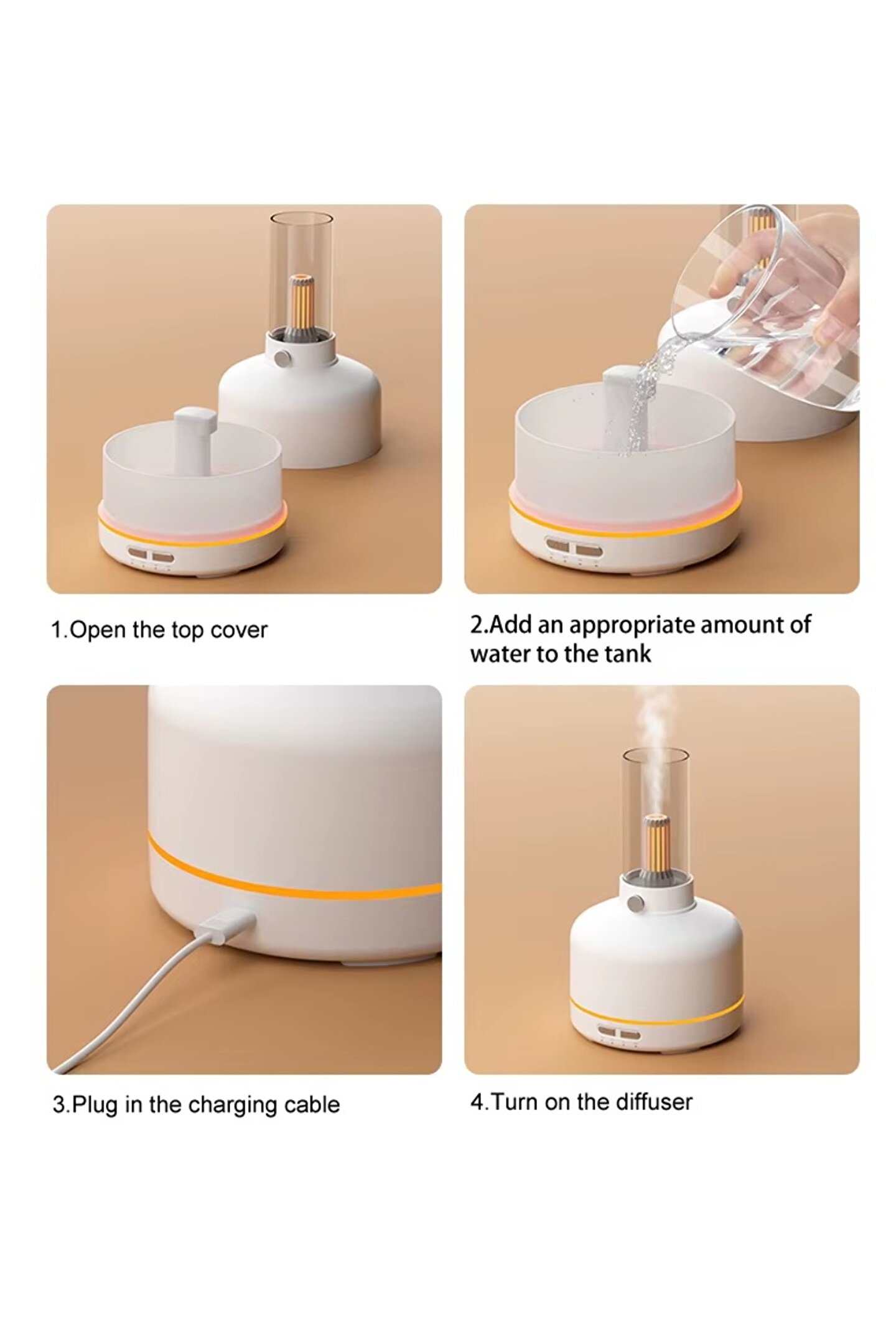 1.Open the top cover

2.Add an appropriate amount of water to the tank

3.Plug in the charging cable

4.Turn on the diffuser