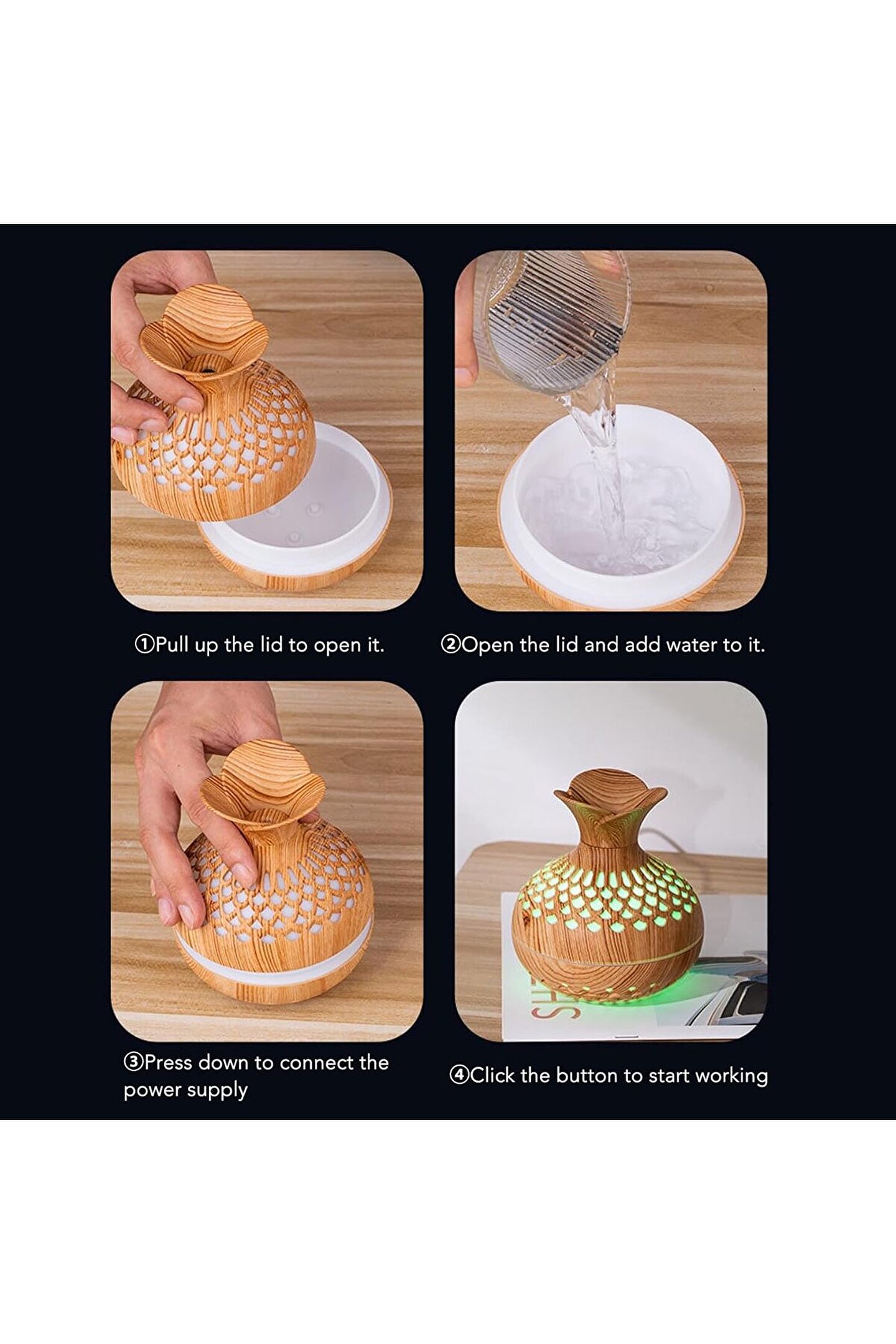 ①Pull up the lid to open it.

②Open the lid and add water to it.

③Press down to connect the power supply

④Click the button to start working