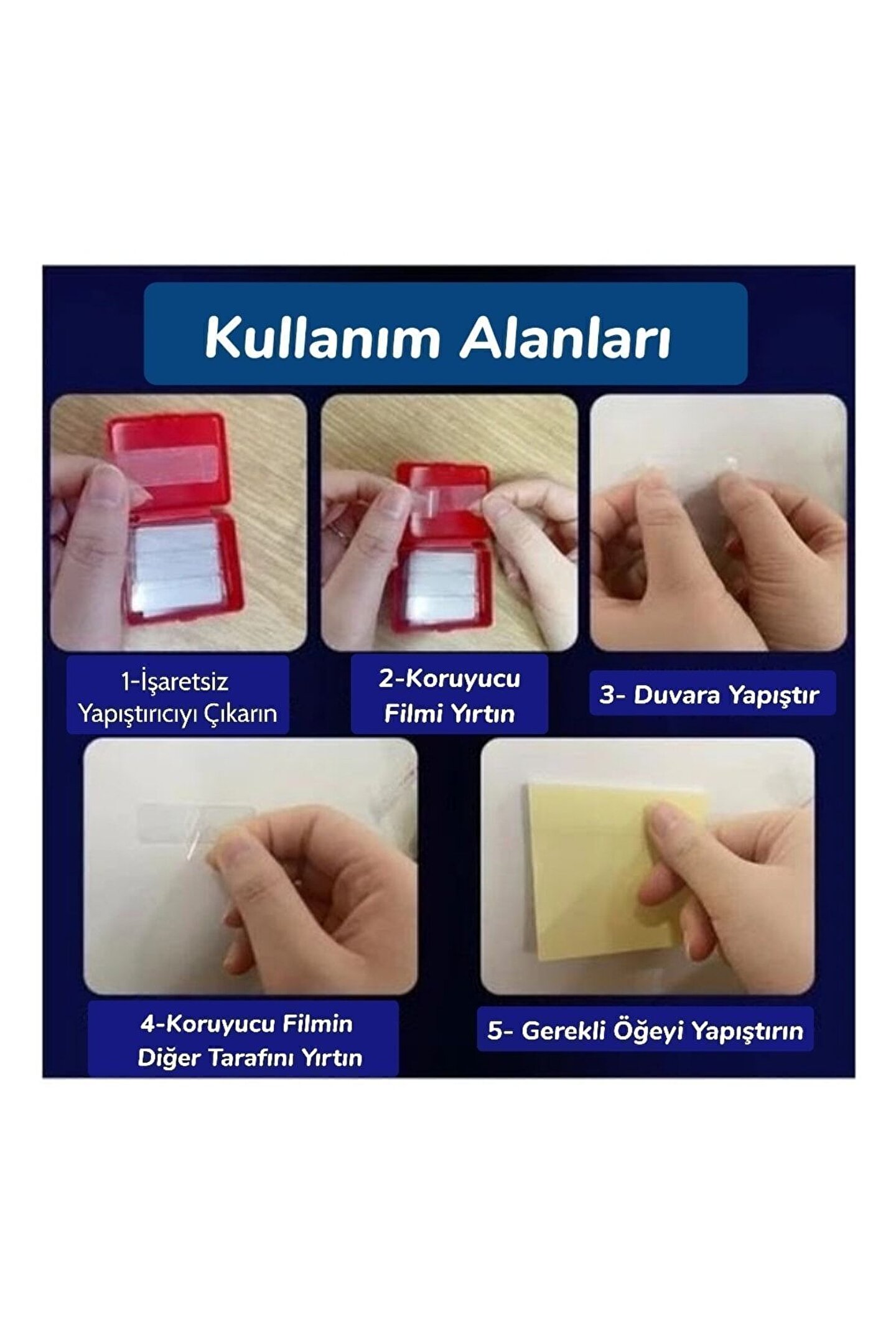 Kullanım Alanları

1-İşaretsiz Yapıştırıcıyı Çıkarın

2-Koruyucu Filmi Yırtın

3- Duvara Yapıştır

4-Koruyucu Filmin Diğer Tarafını Yırtın

5- Gerekli Öğeyi Yapıştırın