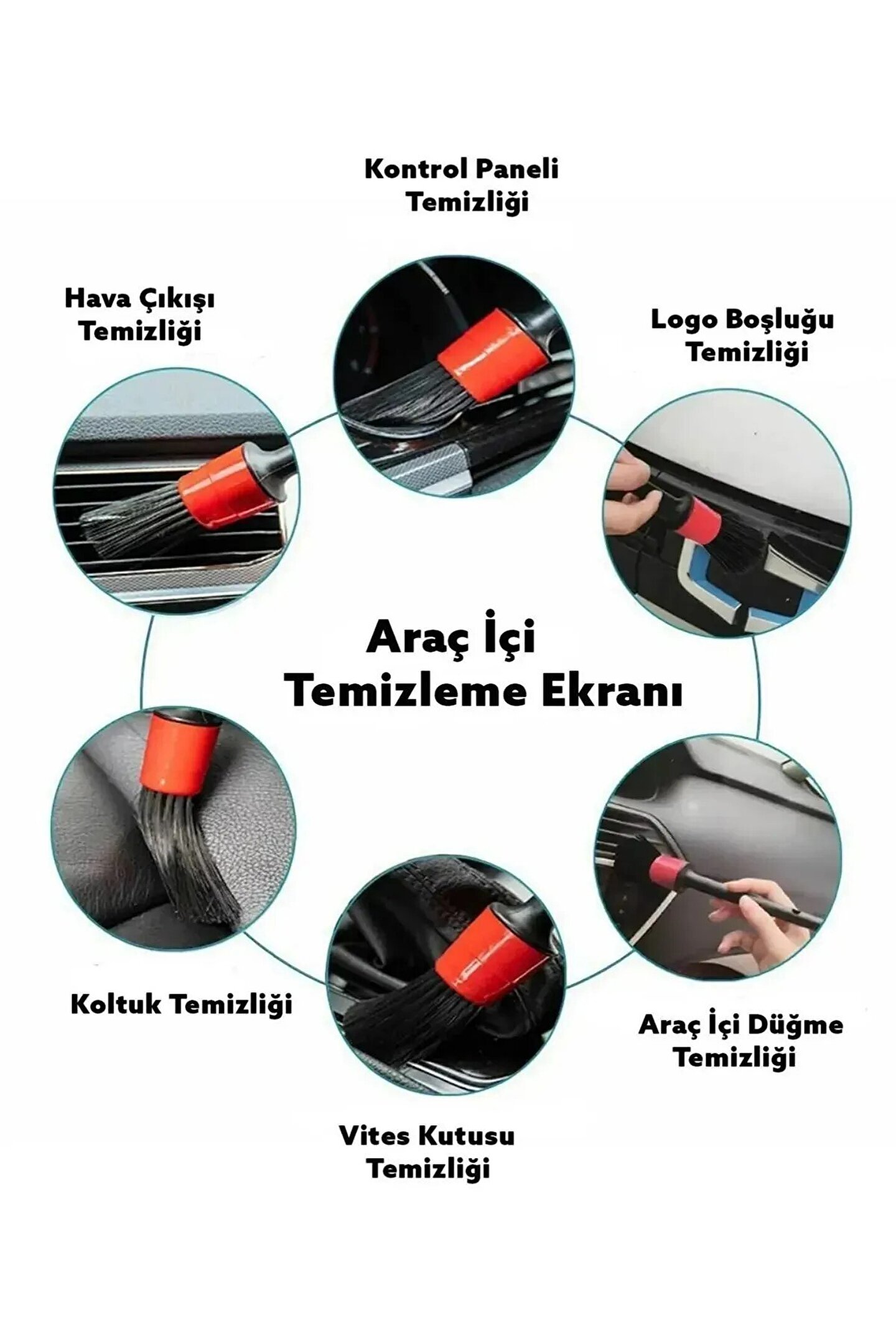 Kontrol Paneli Temizliği

Hava Çıkışı Temizliği

Logo Boşluğu Temizliği

Araç İçi Temizleme Ekranı

Koltuk Temizliği

Araç İçi Düğme Temizliği

Vites Kutusu Temizliği