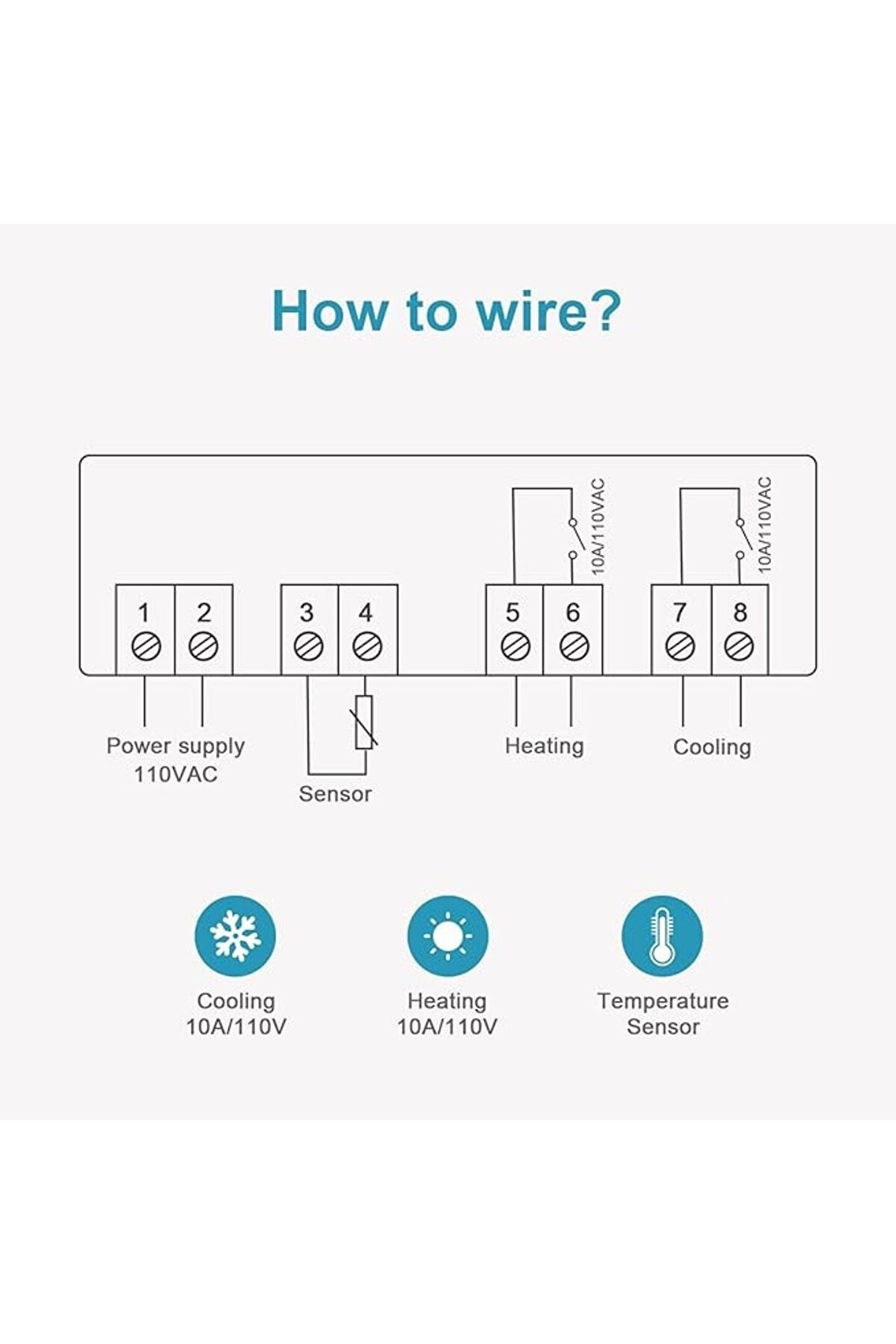 How to wire?

10A/110VAC

10A/110VAC

1 2 3 4 5 6 7 8

Power supply
110VAC

Sensor

Heating

Cooling

Cooling
10A/110V

Heating
10A/110V

Temperature
Sensor