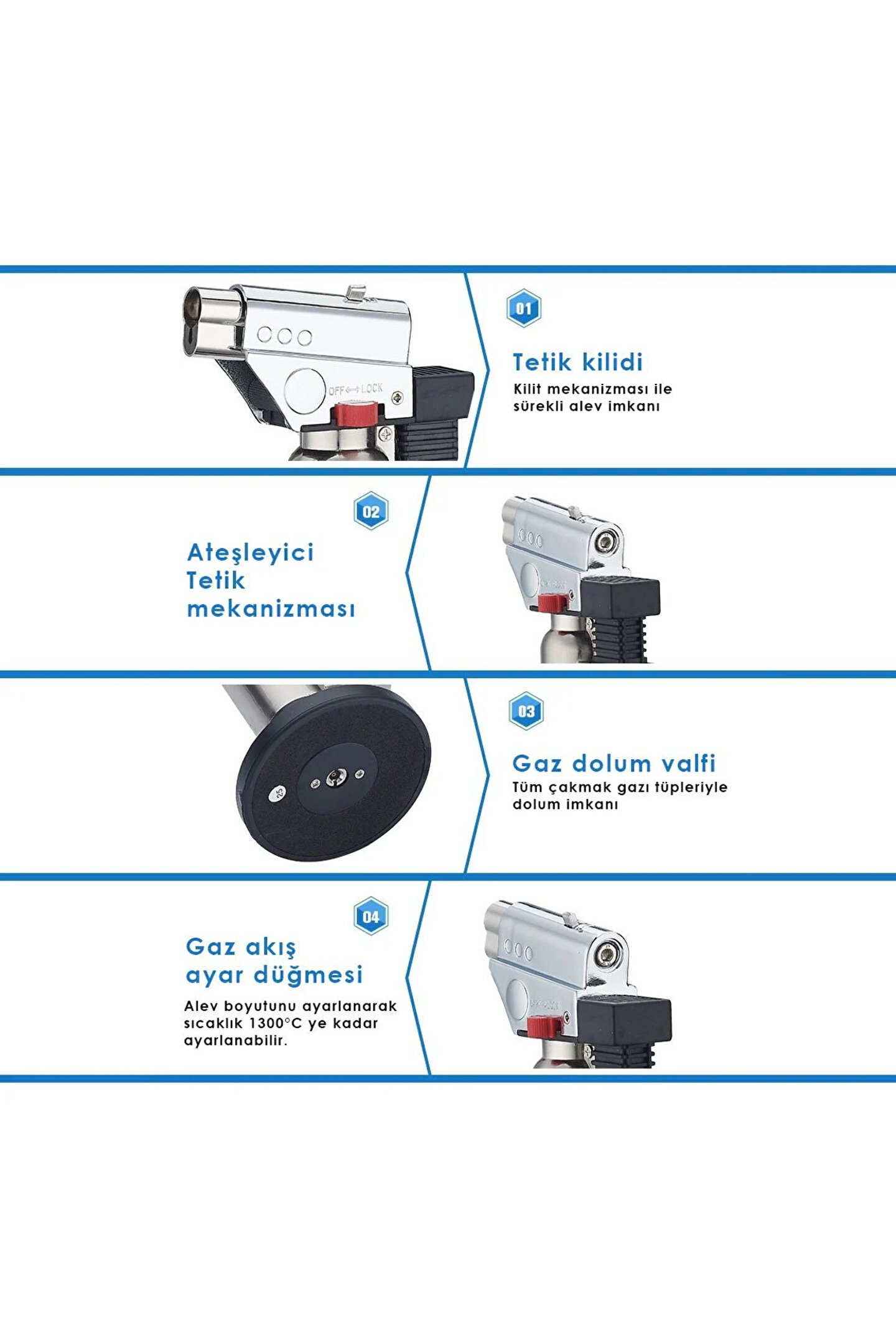 OFF ⟺ LOCK

01

Tetik kilidi

Kilit mekanizması ile sürekli alev imkanı

02

Ateşleyici Tetik mekanizması

25

03

Gaz dolum valfi

Tüm çakmak gazı tüpleriyle dolum imkanı

04

Gaz akış ayar düğmesi

Alev boyutunu ayarlanarak sıcaklık 1300°C ye kadar ayarlanabilir.