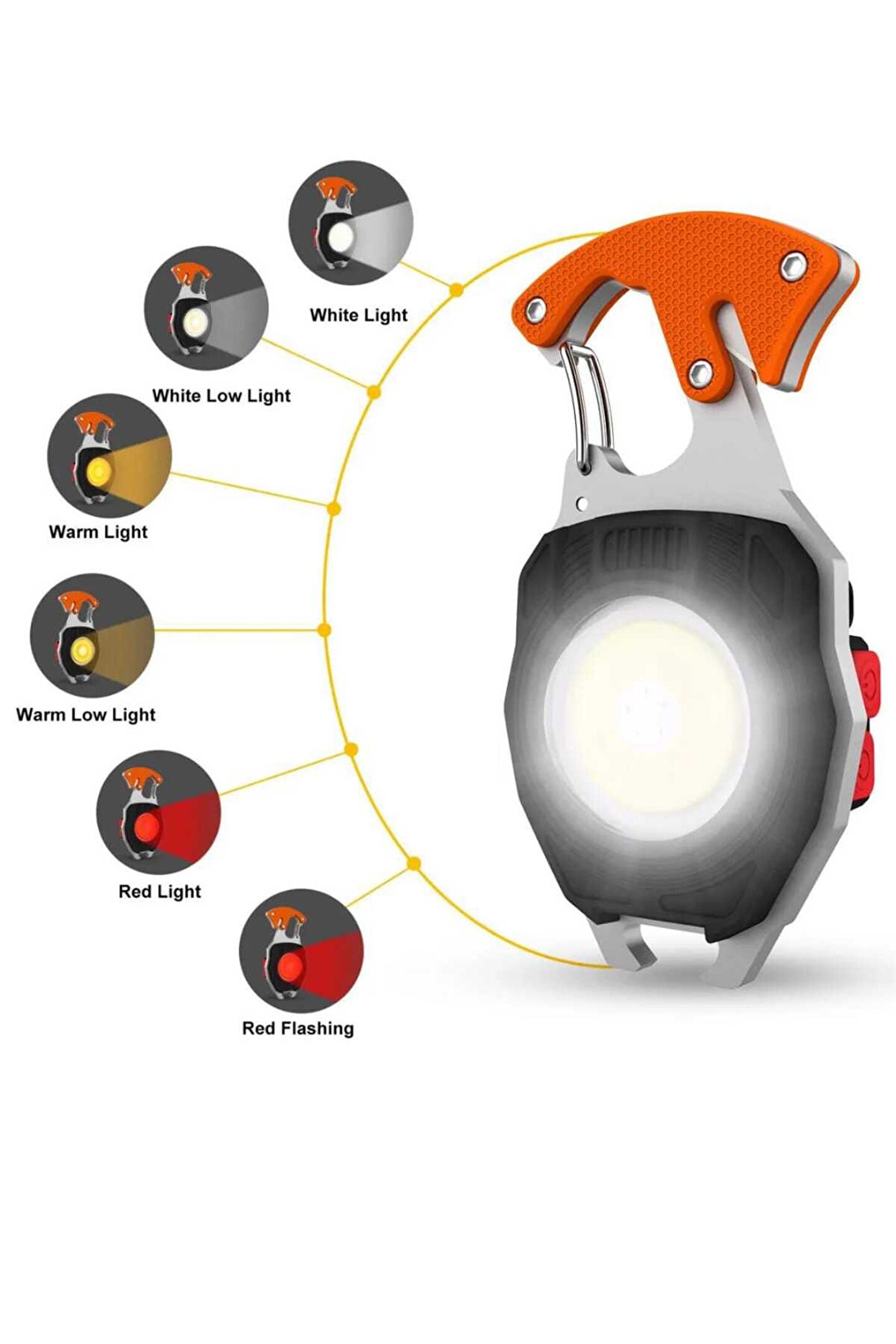 White Light

White Low Light

Warm Light

Warm Low Light

Red Light

Red Flashing