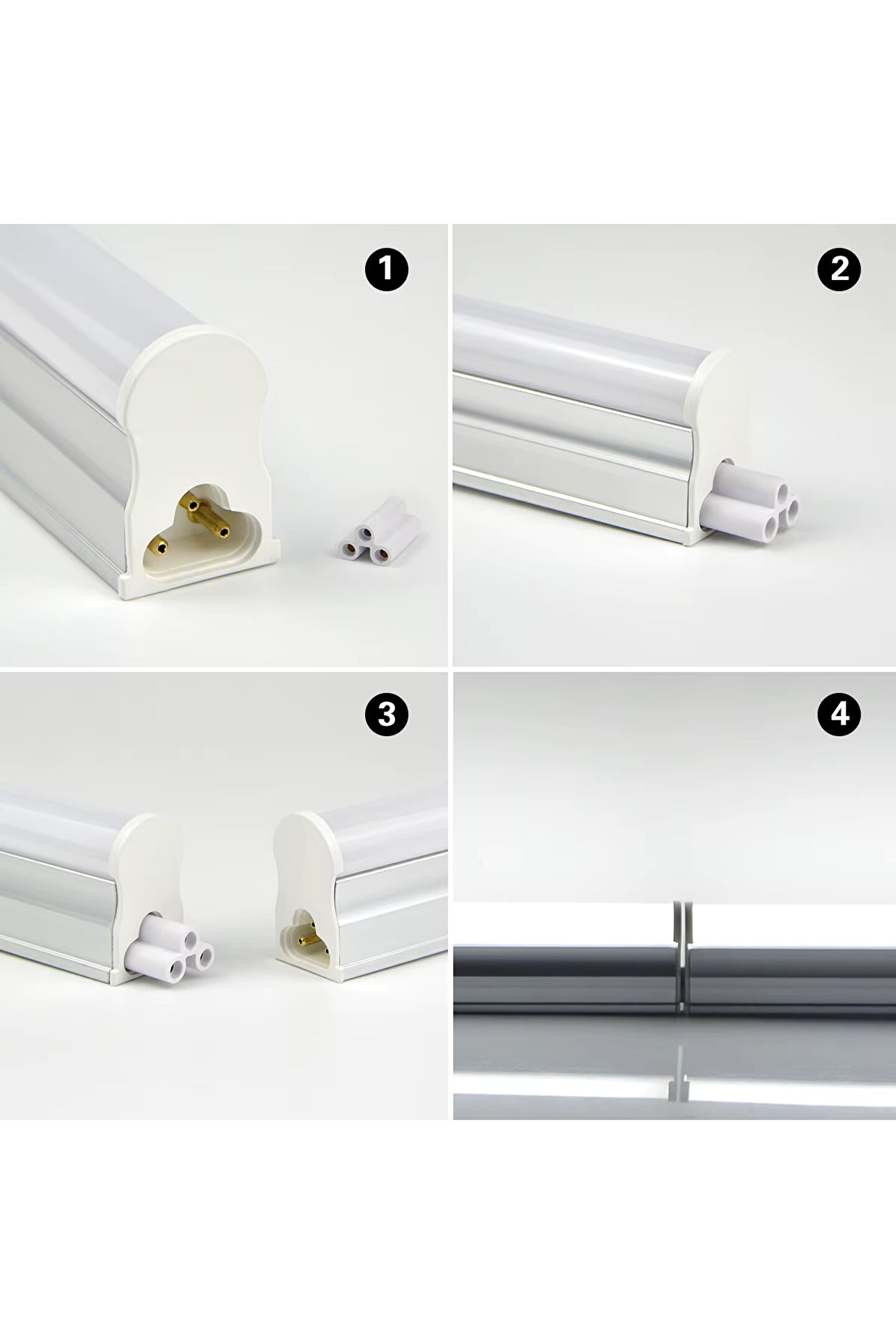 1

2

3

4