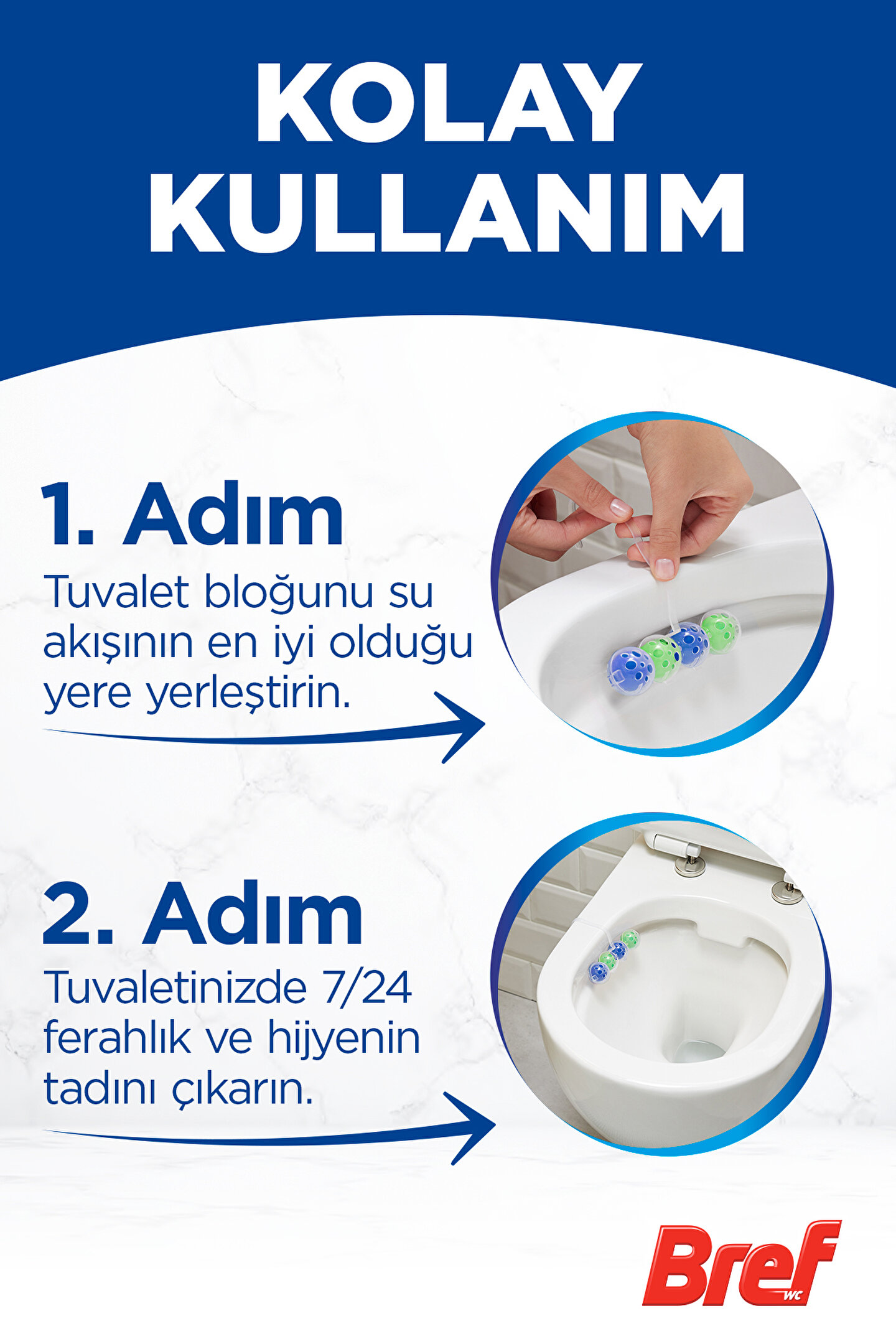 KOLAY KULLANIM

1. Adım
Tuvalet bloğunu su akışının en iyi olduğu yere yerleştirin.

2. Adım
Tuvaletinizde 7/24 ferahlık ve hijyenin tadını çıkarın.

Bref WC