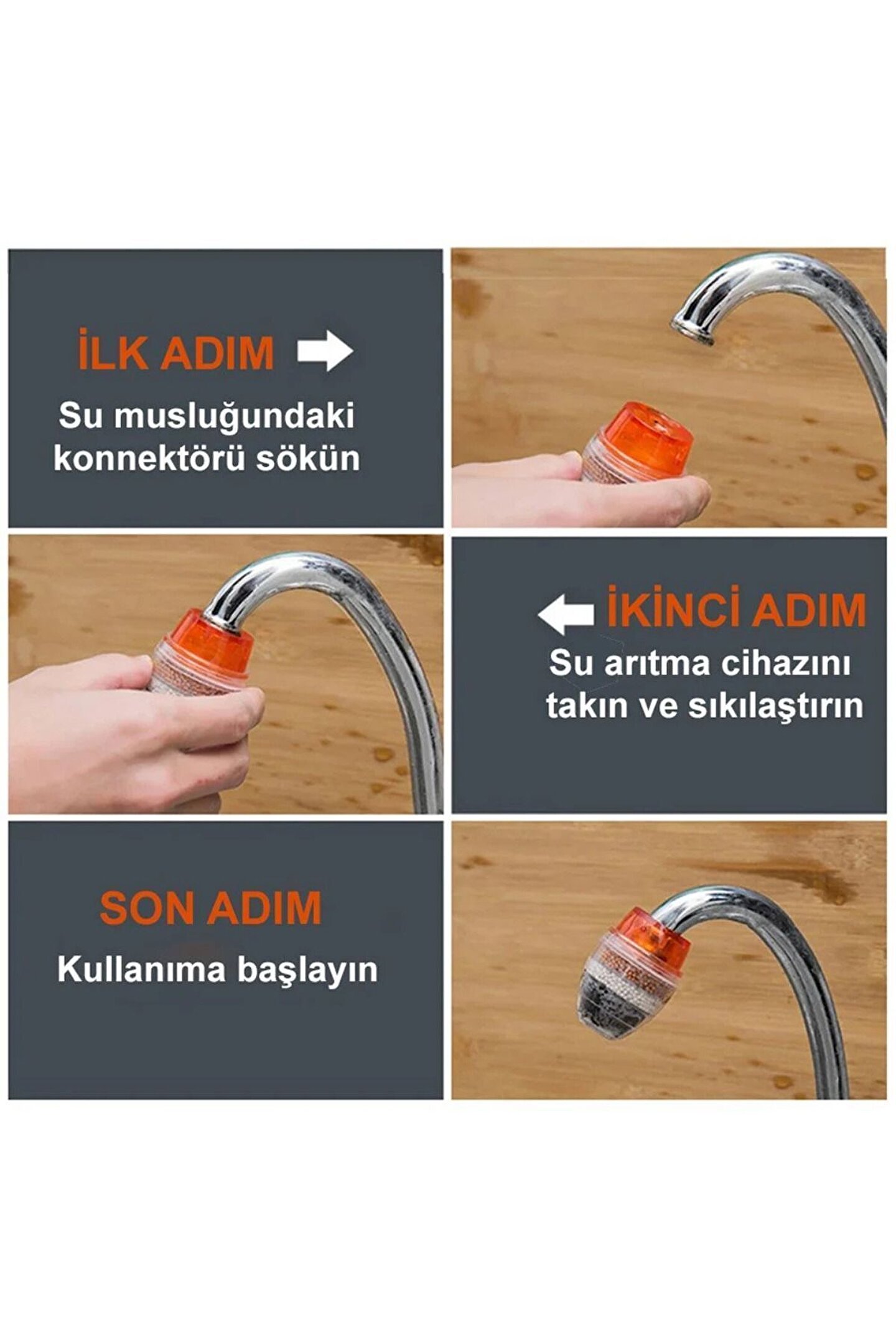 İLK ADIM

Su musluğundaki konnektörü sökün

İKİNCİ ADIM

Su arıtma cihazını takın ve sıkılaştırın

SON ADIM

Kullanıma başlayın