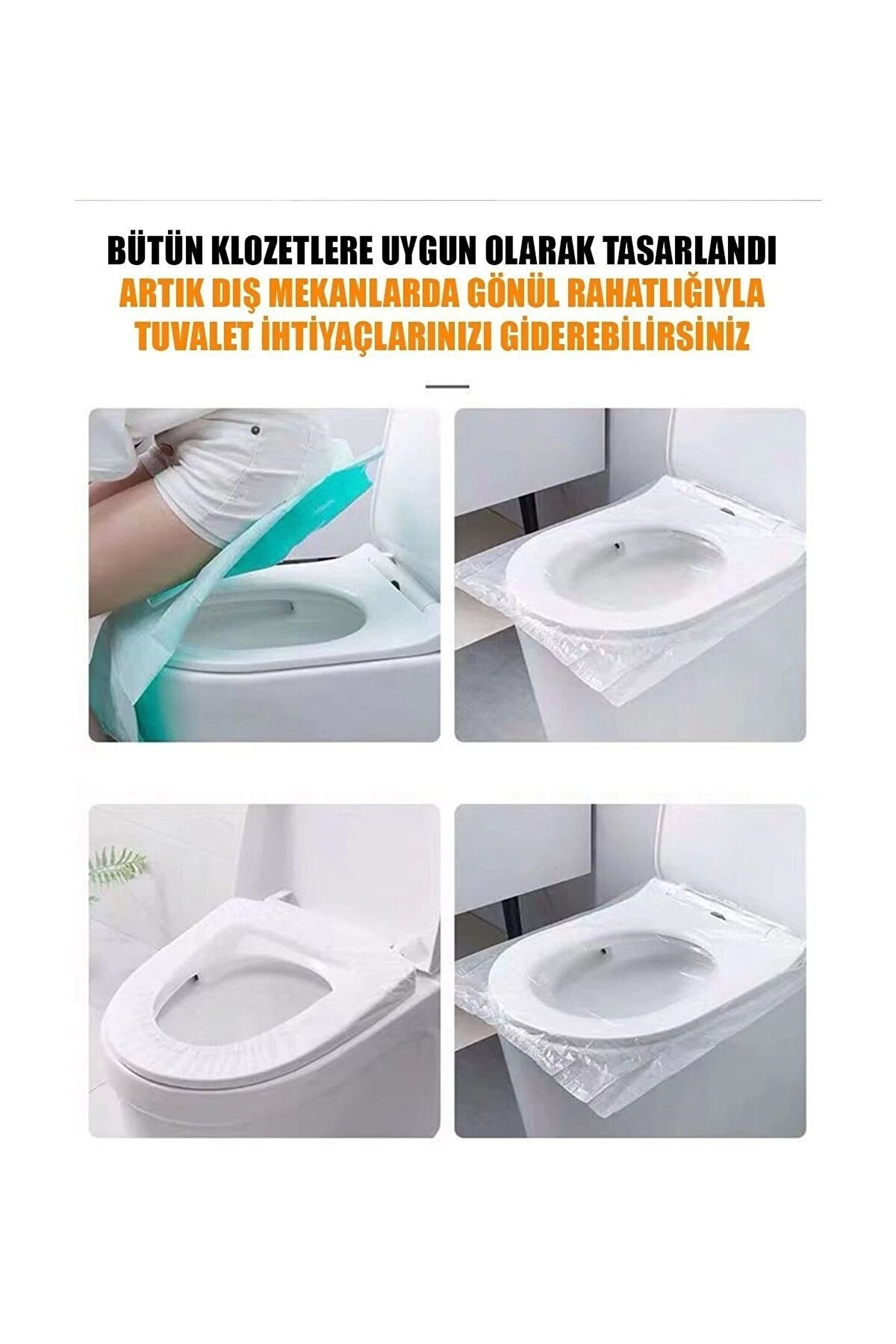 BÜTÜN KLOZETLERE UYGUN OLARAK TASARLANDI
ARTIK DIŞ MEKANLARDA GÖNÜL RAHATLIĞIYLA TUVALET İHTİYAÇLARINIZI GİDEREBİLİRSİNİZ