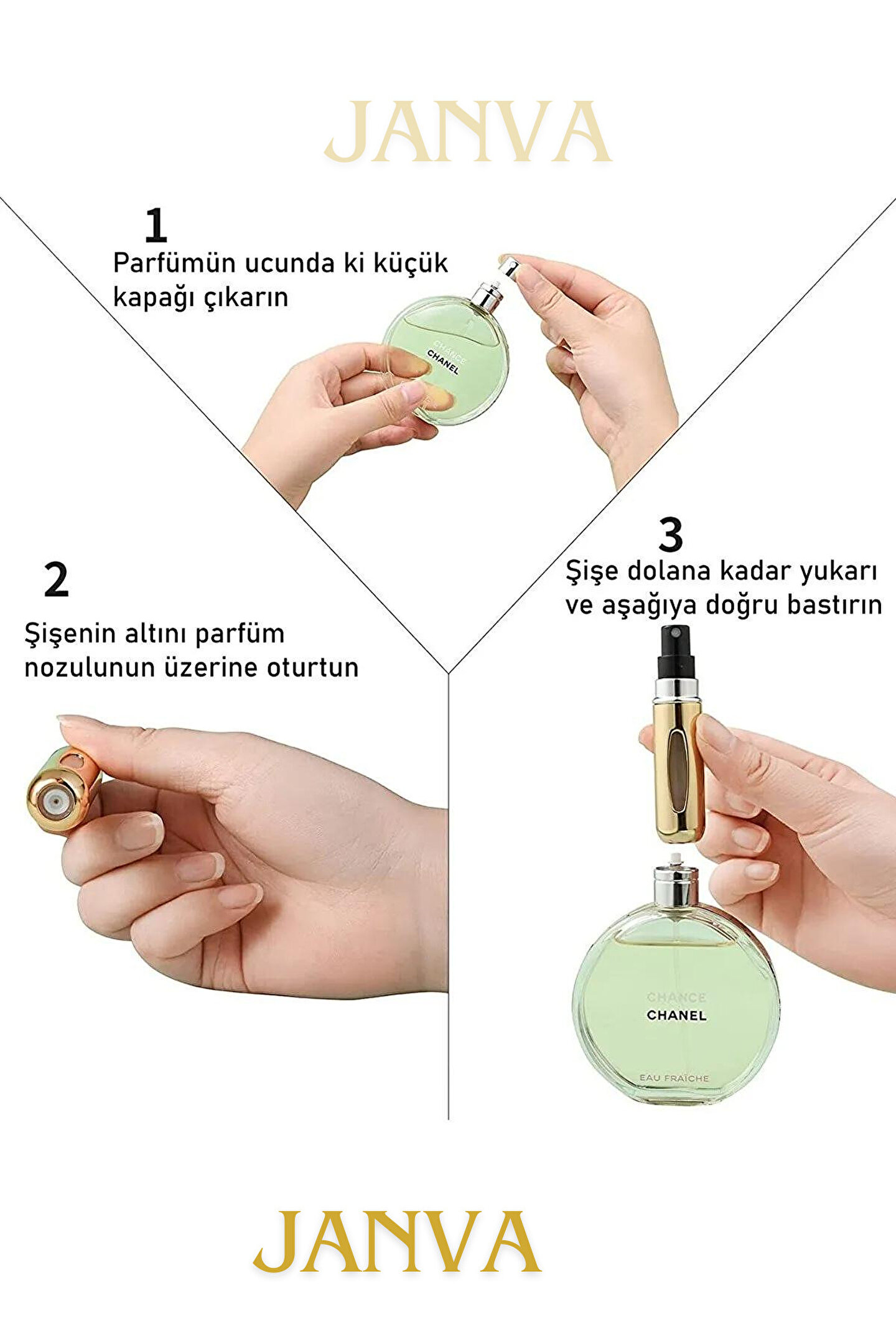 JANVA

1
Parfümün ucunda ki küçük kapağı çıkarın

CHANCE
CHANEL

2
Şişenin altını parfüm nozulunun üzerine oturtun

3
Şişe dolana kadar yukarı ve aşağıya doğru bastırın

CHANCE
CHANEL
EAU FRAÎCHE

JANVA