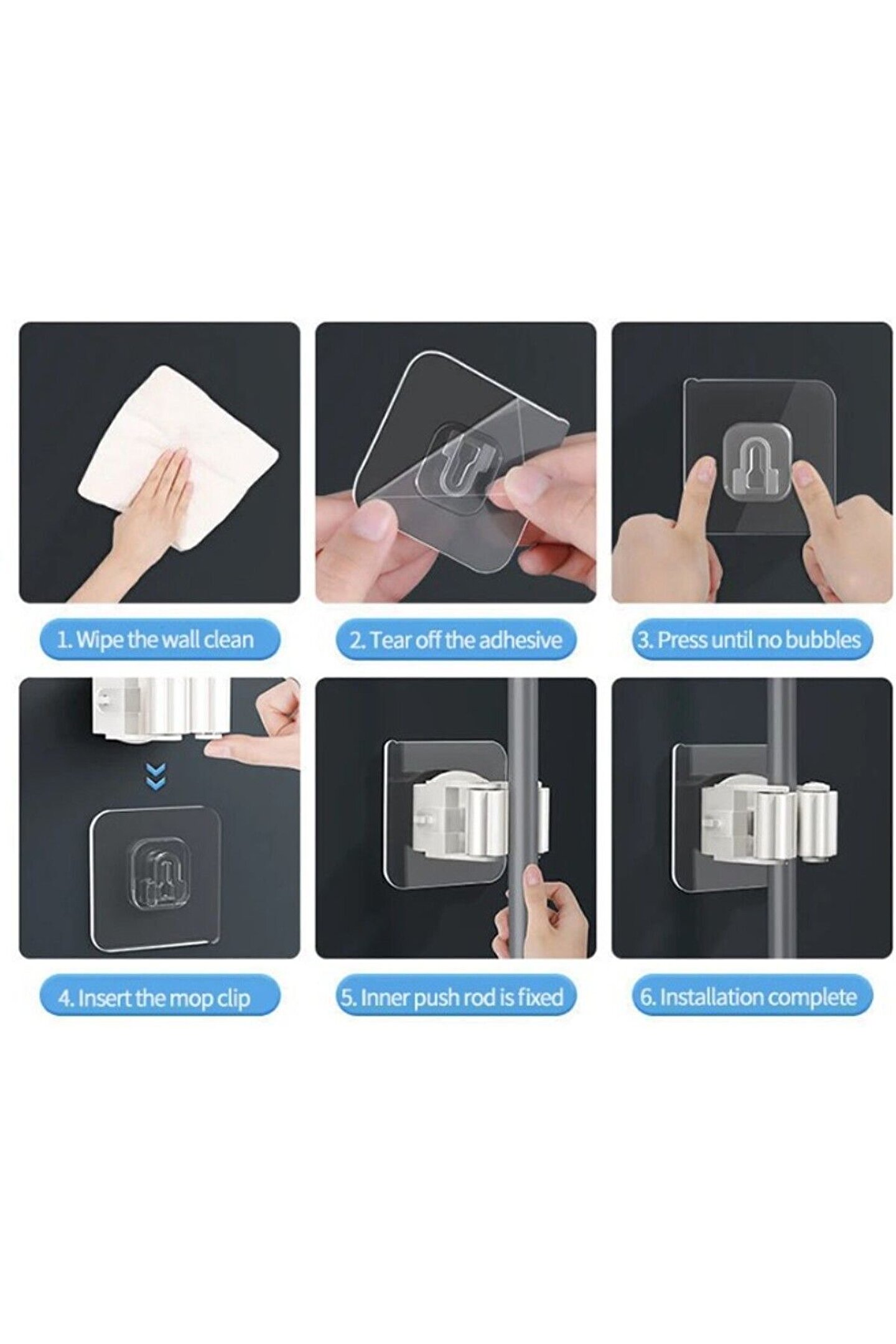 1. Wipe the wall clean

2. Tear off the adhesive

3. Press until no bubbles

4. Insert the mop clip

5. Inner push rod is fixed

6. Installation complete