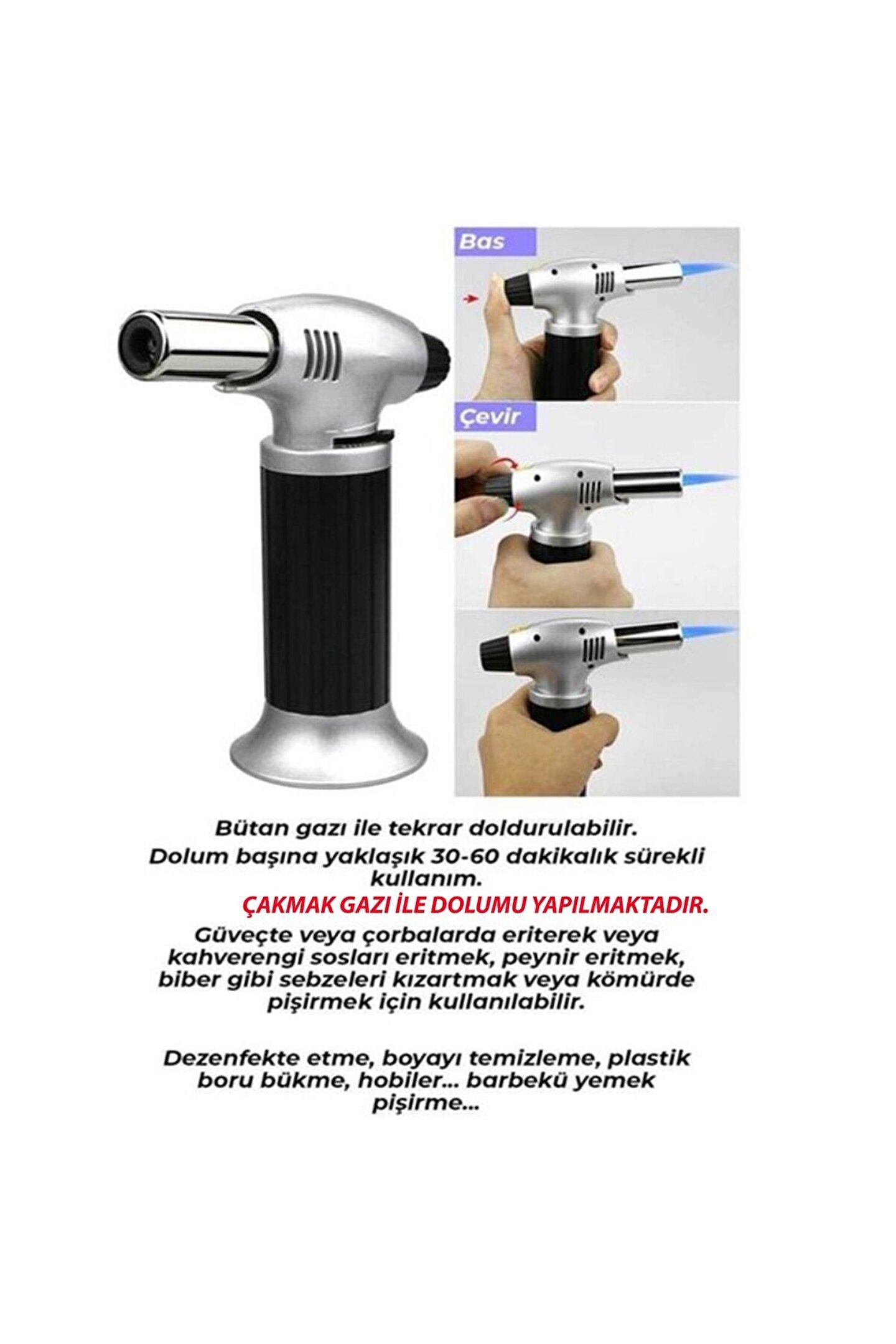 Bas

Çevir

Bütan gazı ile tekrar doldurulabilir.

Dolum başına yaklaşık 30-60 dakikalık sürekli kullanım.

ÇAKMAK GAZI İLE DOLUMU YAPILMAKTADIR.

Güveçte veya çorbalarda eriterek veya kahverengi sosları eritmek, peynir eritmek, biber gibi sebzeleri kızartmak veya kömürde pişirmek için kullanılabilir.

Dezenfekte etme, boyayı temizleme, plastik boru bükme, hobiler... barbekü yemek pişirme...