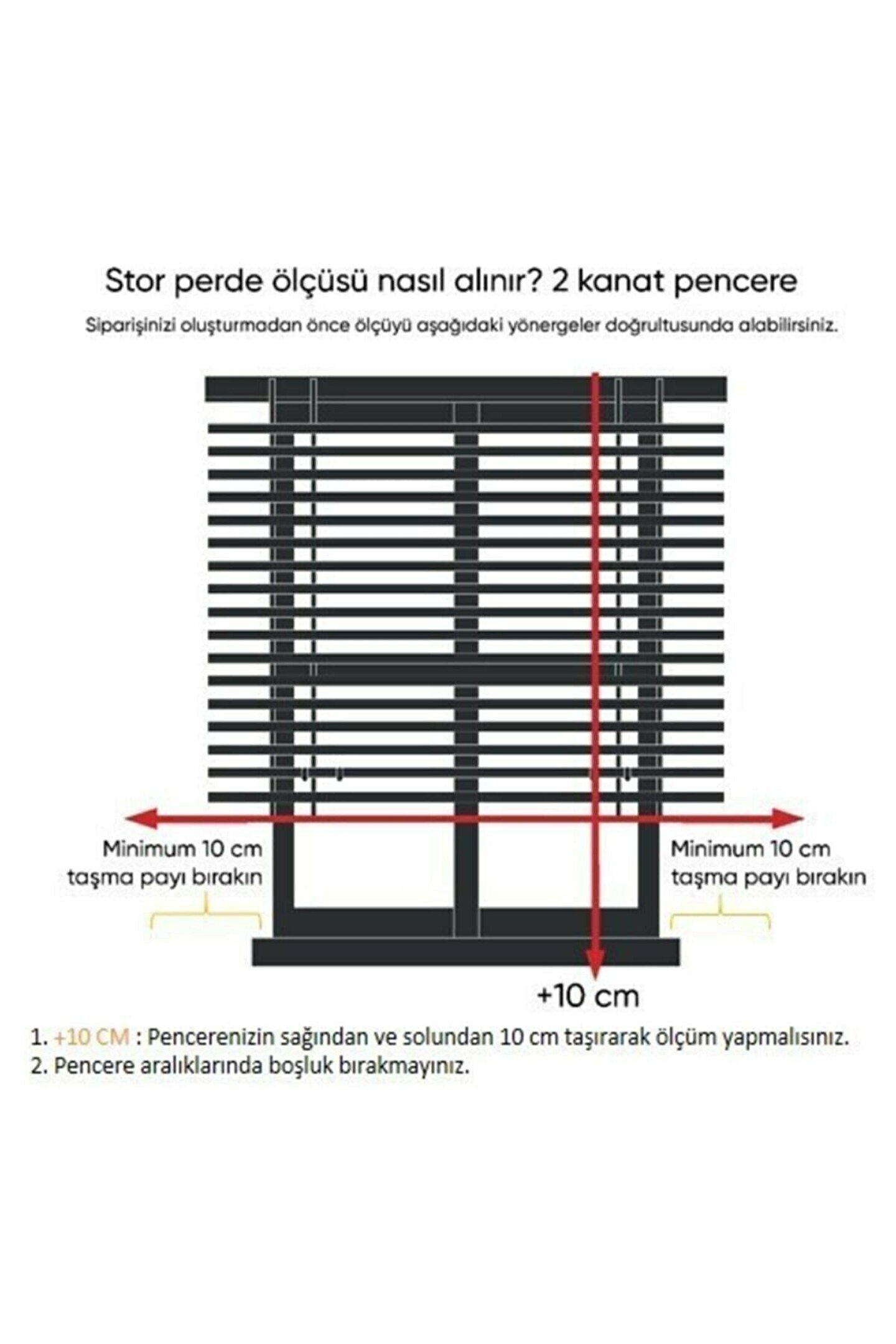 Stor perde ölçüsü nasıl alınır? 2 kanat pencere

Siparişinizi oluşturmadan önce ölçüyü aşağıdaki yönergeler doğrultusunda alabilirsiniz.

Minimum 10 cm taşma payı bırakın

Minimum 10 cm taşma payı bırakın

+10 cm

1. +10 CM : Pencerenizin sağından ve solundan 10 cm taşırarak ölçüm yapmalısınız.
2. Pencere aralıklarında boşluk bırakmayınız.