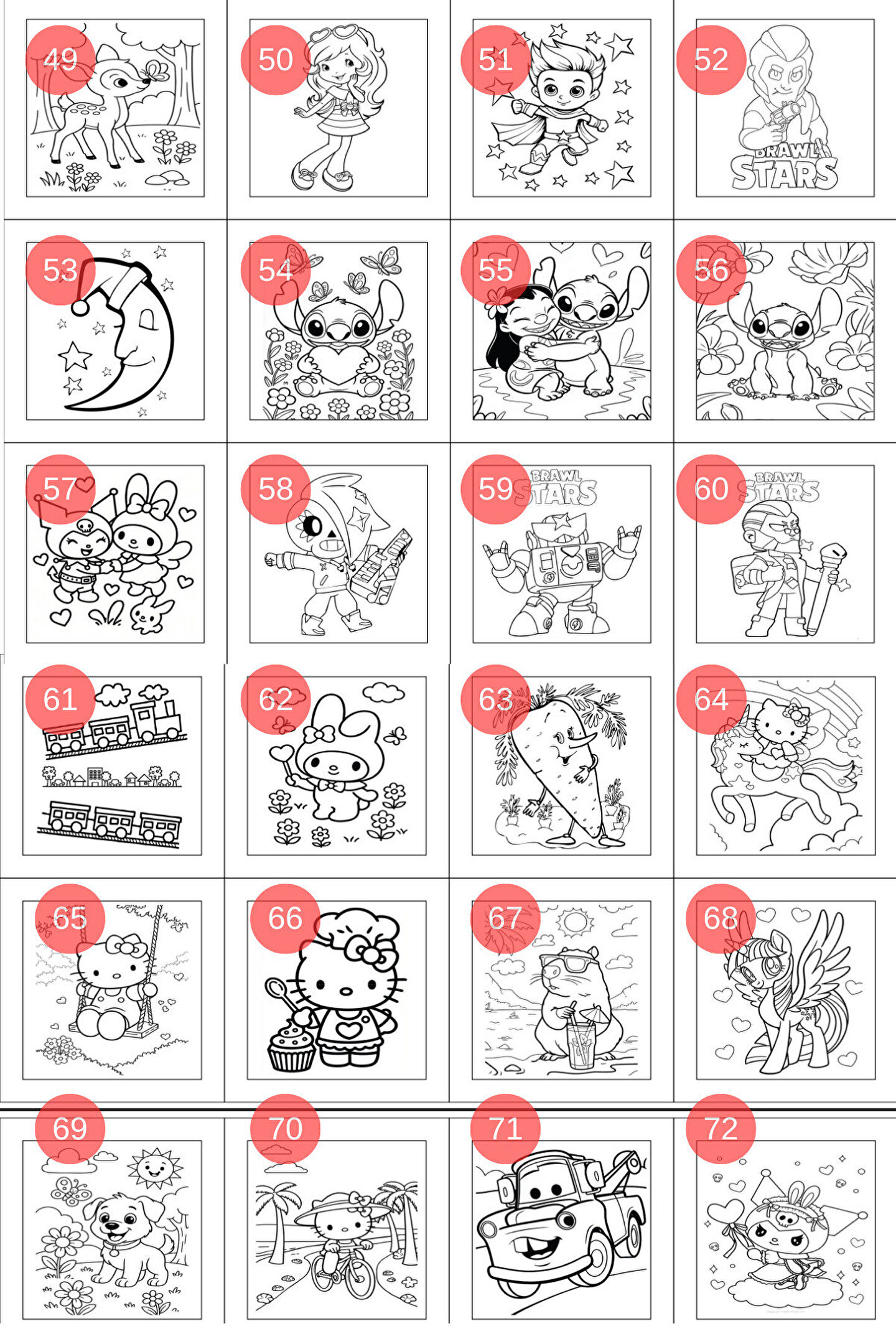 49

50

51

52

BRAWL STARS

53

54

55

56

57

58

59

BRAWL STARS

60

BRAWL STARS

61

62

63

64

65

66

67

68

69

70

71

72