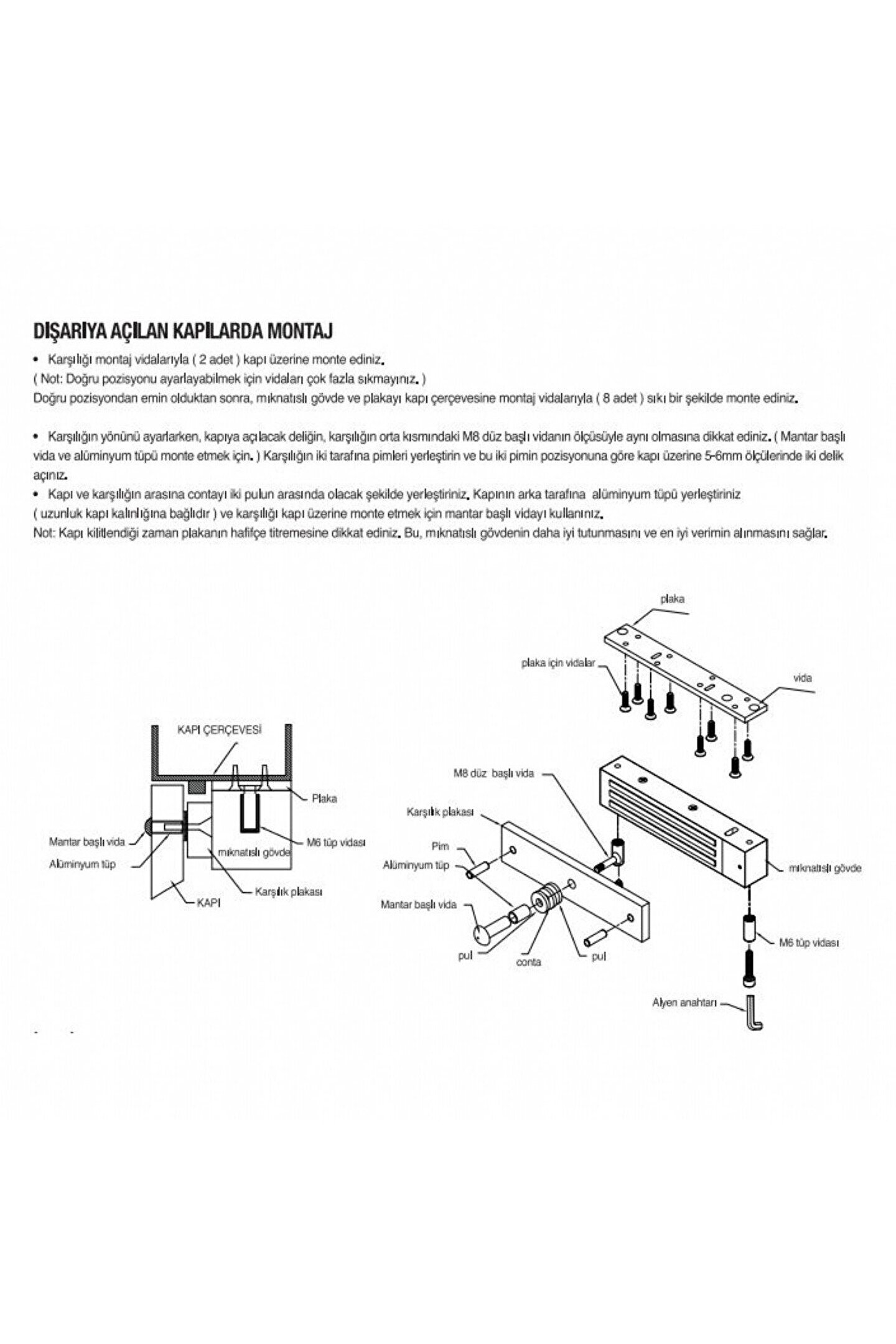 DIŞARIYA AÇILAN KAPILARDA MONTAJ

• Karşılığı montaj vidalarıyla ( 2 adet ) kapı üzerine monte ediniz.
( Not: Doğru pozisyonu ayarlayabilmek için vidaları çok fazla sıkmayınız. )
Doğru pozisyondan emin olduktan sonra, mıknatıslı gövde ve plakayı kapı çerçevesine montaj vidalarıyla ( 8 adet ) sıkı bir şekilde monte ediniz.

• Karşılığın yönünü ayarlarken, kapıya açılacak deliğin, karşılığın orta kısmındaki M8 düz başlı vidanın ölçüsüyle aynı olmasına dikkat ediniz. ( Mantar başlı vida ve alüminyum tüpü monte etmek için. ) Karşılığın iki tarafına pimleri yerleştirin ve bu iki pimin pozisyonuna göre kapı üzerine 5-6mm ölçülerinde iki delik açınız.
• Kapı ve karşılığın arasına contayı iki pulun arasında olacak şekilde yerleştiriniz. Kapının arka tarafına alüminyum tüpü yerleştiriniz
( uzunluk kapı kalınlığına bağlıdır ) ve karşılığı kapı üzerine monte etmek için mantar başlı vidayı kullanınız.
Not: Kapı kilitlendiği zaman plakanın hafifçe titremesine dikkat ediniz. Bu, mıknatıslı gövdenin daha iyi tutunmasını ve en iyi verimin alınmasını sağlar.

KAPI ÇERÇEVESİ
Plaka
Mantar başlı vida
M6 tüp vidası
Alüminyum tüp
mıknatıslı gövde
Karşılık plakası
KAPI

plaka
plaka için vidalar
vida
M8 düz başlı vida
Karşılık plakası
Pim
Alüminyum tüp
mıknatıslı gövde
Mantar başlı vida
M6 tüp vidası
pul
conta
pul
Alyen anahtarı