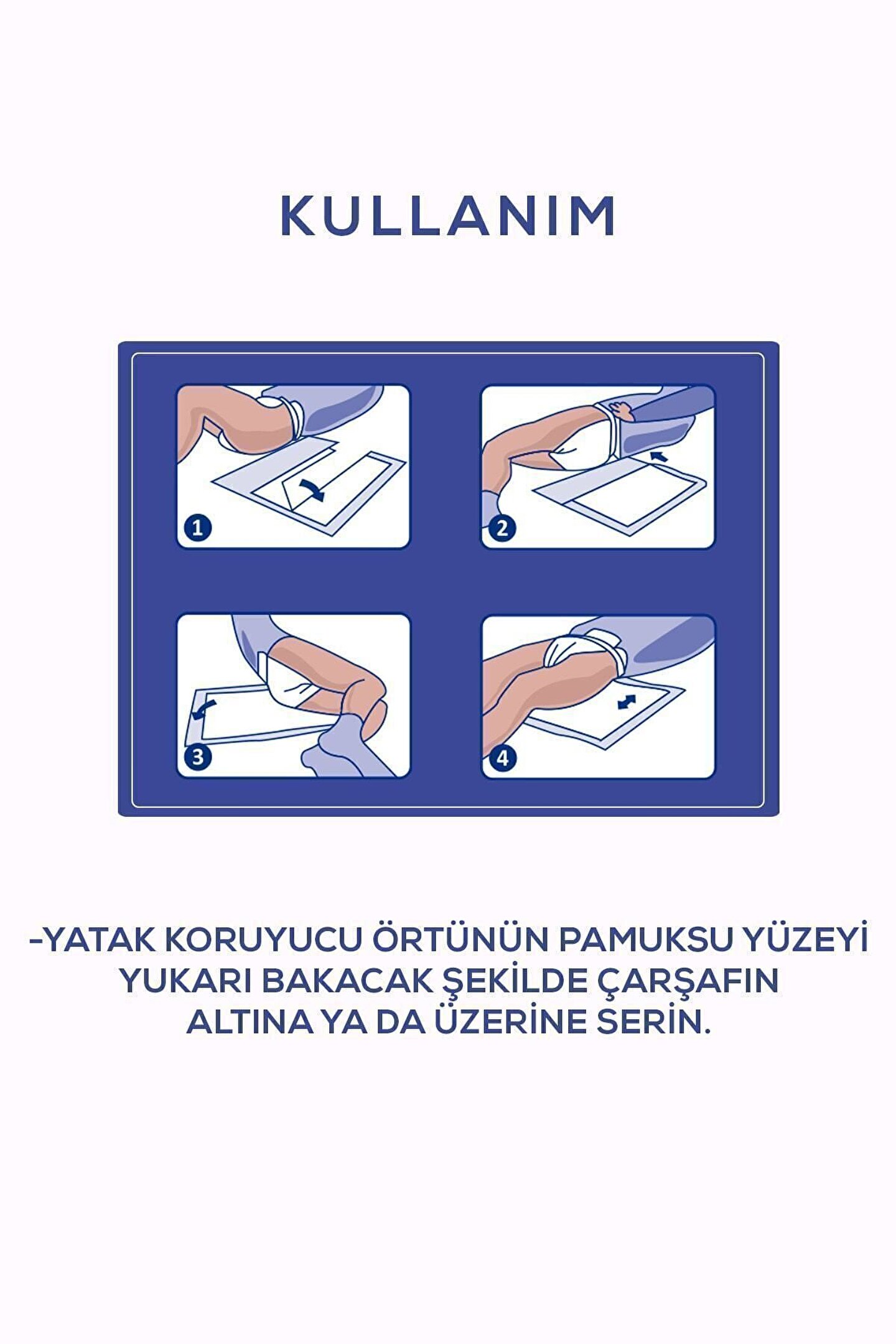 KULLANIM

1

2

3

4

-YATAK KORUYUCU ÖRTÜNÜN PAMUKSU YÜZEYİ YUKARI BAKACAK ŞEKİLDE ÇARŞAFIN ALTINA YA DA ÜZERİNE SERİN.