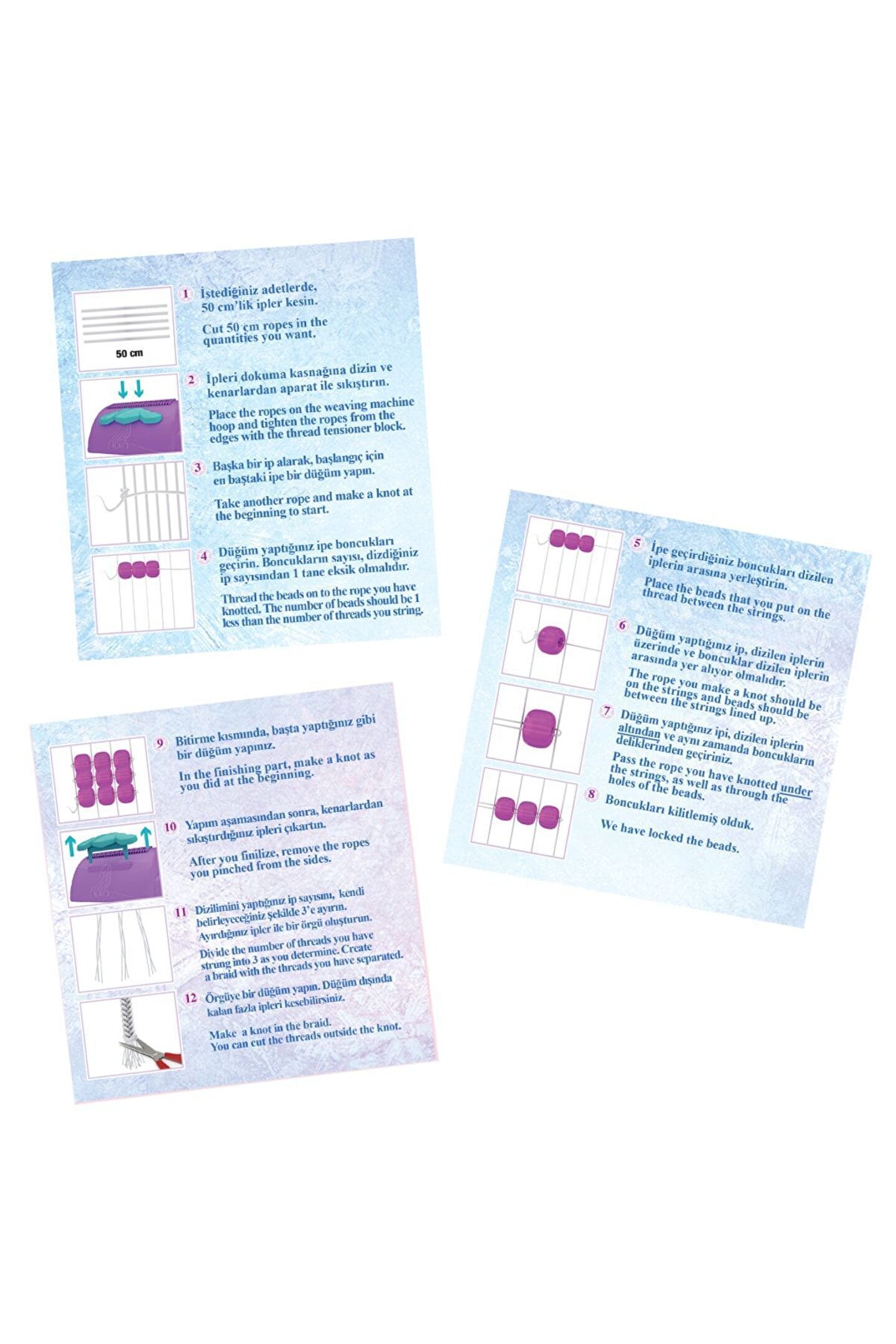 50 cm

1 İstediğiniz adetlerde, 50 cm'lik ipler kesin.

Cut 50 cm ropes in the quantities you want.

2 İpleri dokuma kasnağına dizin ve kenarlardan aparat ile sıkıştırın.

Place the ropes on the weaving machine hoop and tighten the ropes from the edges with the thread tensioner block.

3 Başka bir ip alarak, başlangıç için en baştaki ipe bir düğüm yapın.

Take another rope and make a knot at the beginning to start.

4 Düğüm yaptığınız ipe boncukları geçirin. Boncukların sayısı, dizdiğiniz ip sayısından 1 tane eksik olmalıdır.

Thread the beads on to the rope you have knotted. The number of beads should be 1 less than the number of threads you string.

5 İpe geçirdiğiniz boncukları dizilen iplerin arasına yerleştirin.

Place the beads that you put on the thread between the strings.

6 Düğüm yaptığınız ip, dizilen iplerin üzerinde ve boncuklar dizilen iplerin arasında yer alıyor olmalıdır.

The rope you make a knot should be on the strings and beads should be between the strings lined up.

7 Düğüm yaptığınız ipi, dizilen iplerin altından ve aynı zamanda boncukların deliklerinden geçiriniz.

Pass the rope you have knotted under the strings, as well as through the holes of the beads.

8 Boncukları kilitlemiş olduk.

We have locked the beads.

9 Bitirme kısmında, başta yaptığınız gibi bir düğüm yapınız.

In the finishing part, make a knot as you did at the beginning.

10 Yapım aşamasından sonra, kenarlardan sıkıştırdığınız ipleri çıkartın.

After you finilize, remove the ropes you pinched from the sides.

11 Dizilimini yaptığınız ip sayısını, kendi belirleyeceğiniz şekilde 3'e ayırın. Ayırdığınız ipler ile bir örgü oluşturun.

Divide the number of threads you have strung into 3 as you determine. Create a braid with the threads you have separated.

12 Örgüye bir düğüm yapın. Düğüm dışında kalan fazla ipleri kesebilirsiniz.

Make a knot in the braid. You can cut the threads outside the knot.