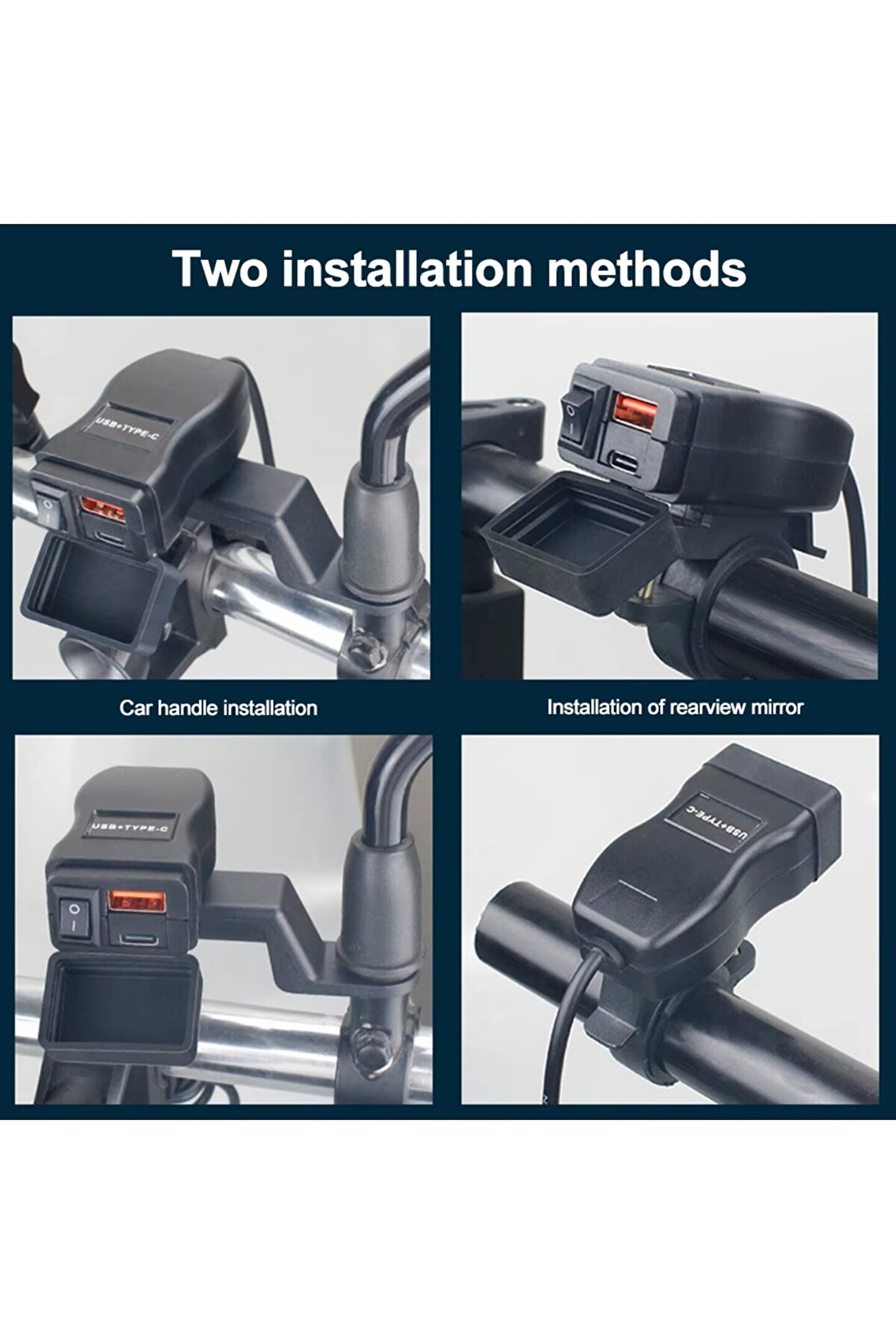 Two installation methods

USB+TYPE-C

Car handle installation

Installation of rearview mirror

USB+TYPE-C

USB+TYPE-C