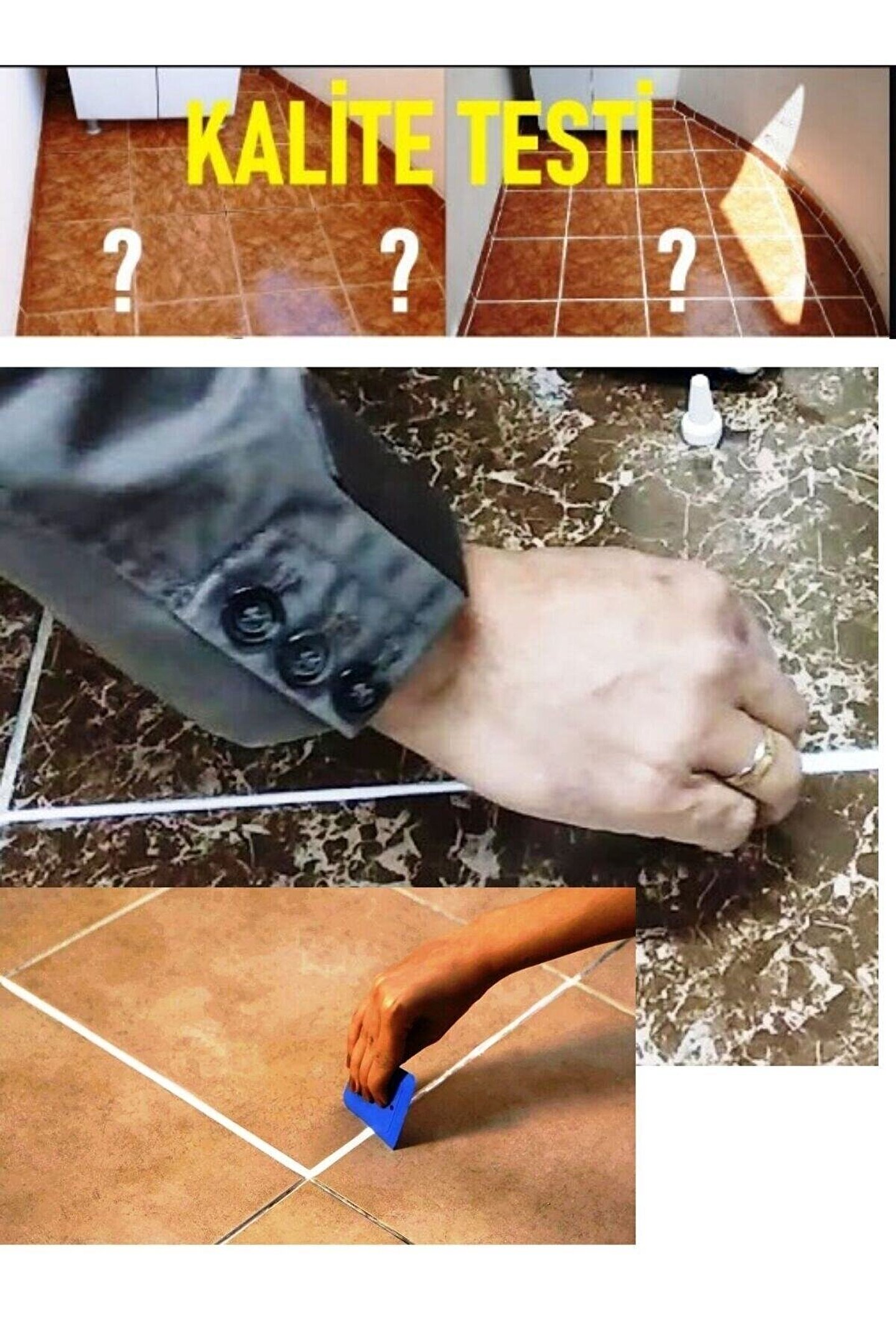 KALİTE TESTİ

?
?
?