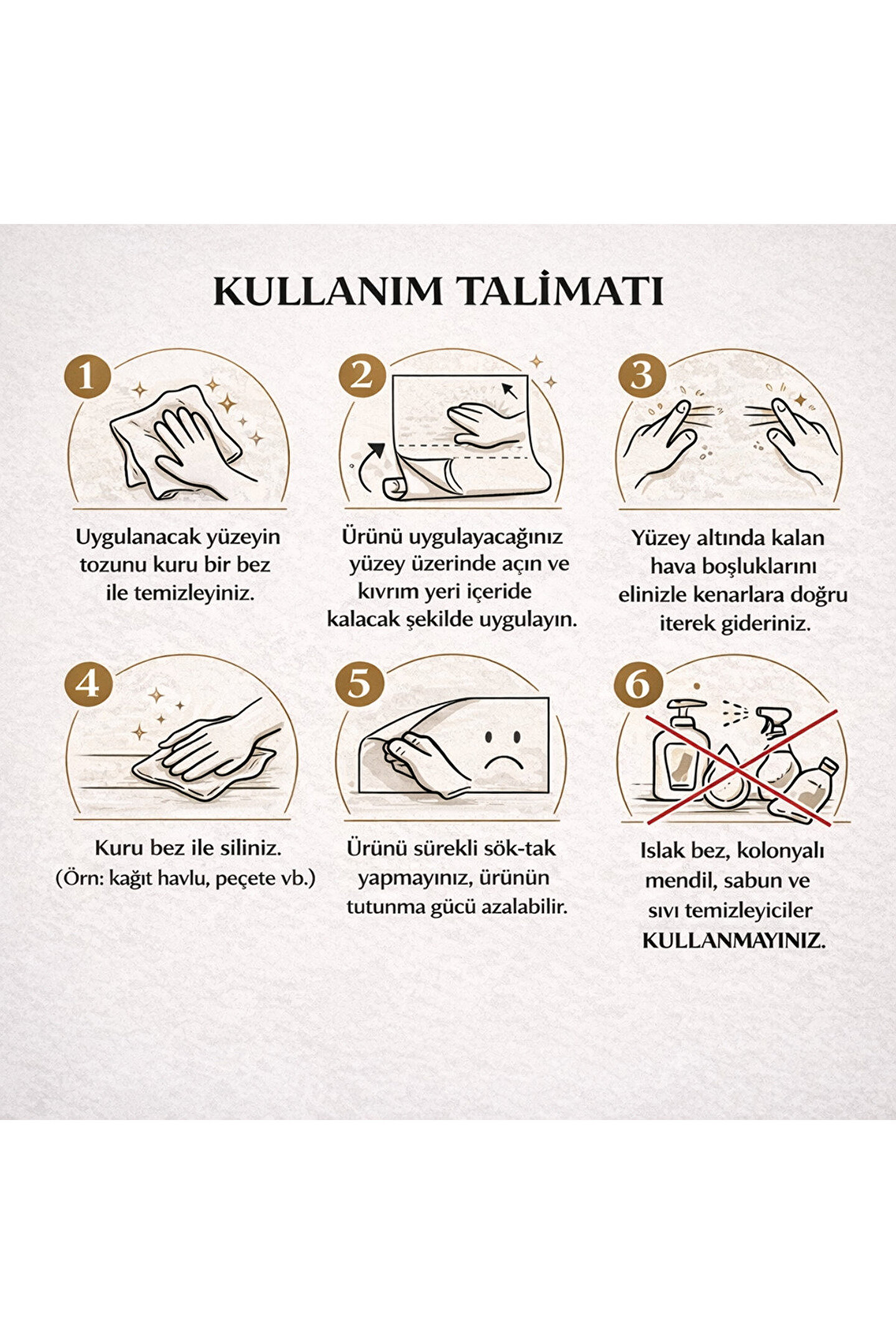 KULLANIM TALİMATI

1

Uygulanacak yüzeyin tozunu kuru bir bez ile temizleyiniz.

2

Ürünü uygulayacağınız yüzey üzerinde açın ve kıvrım yeri içeride kalacak şekilde uygulayın.

3

Yüzey altında kalan hava boşluklarını elinizle kenarlara doğru iterek gideriniz.

4

Kuru bez ile siliniz.
(Örn: kağıt havlu, peçete vb.)

5

Ürünü sürekli sök-tak yapmayınız, ürünün tutunma gücü azalabilir.

6

Islak bez, kolonyalı mendil, sabun ve sıvı temizleyiciler KULLANMAYINIZ.