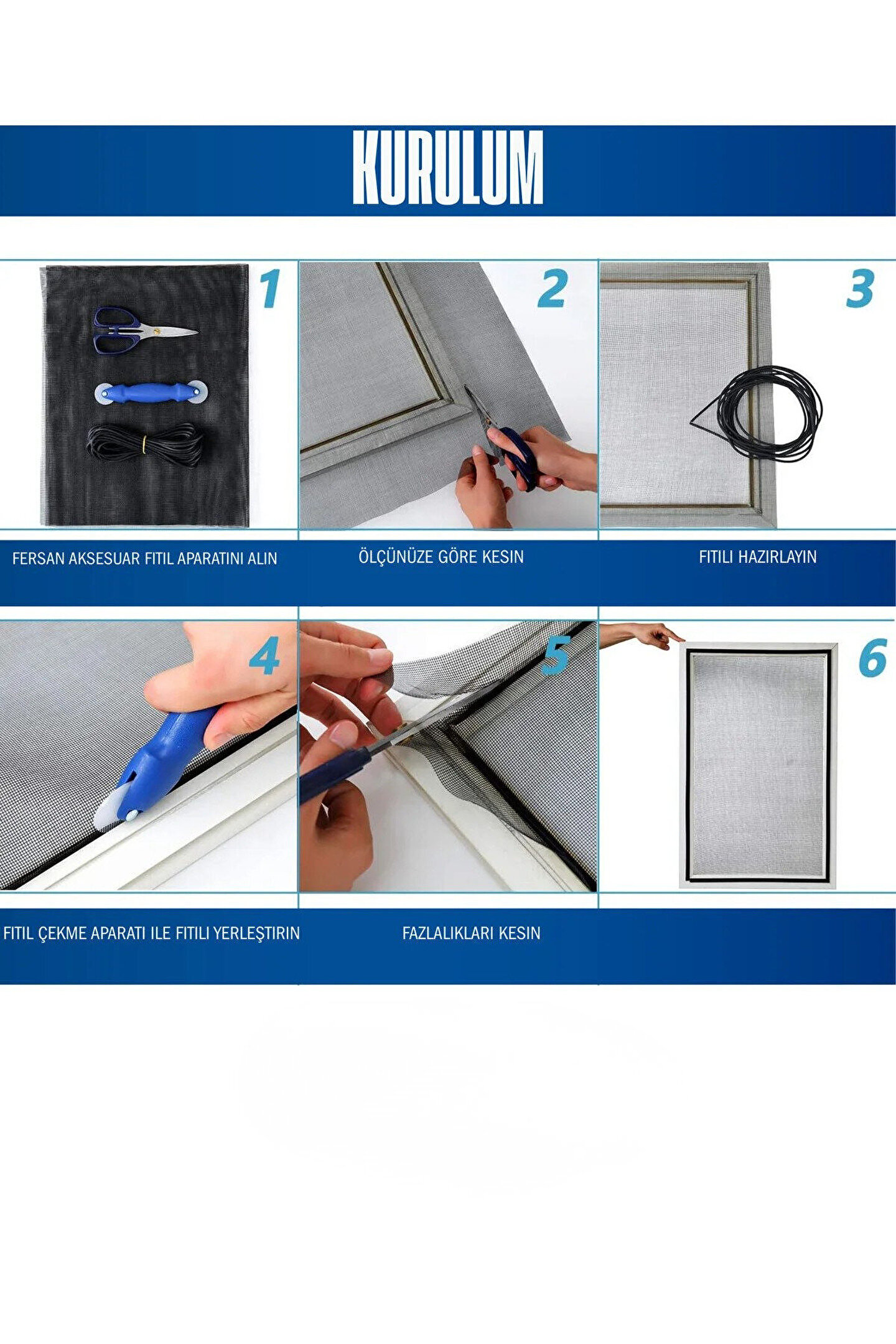 KURULUM

1

2

3

FERSAN AKSESUAR FITIL APARATINI ALIN

ÖLÇÜNÜZE GÖRE KESIN

FITILI HAZIRLAYIN

4

5

6

FITIL ÇEKME APARATI ILE FITILI YERLEŞTIRIN

FAZLALIKLARI KESIN