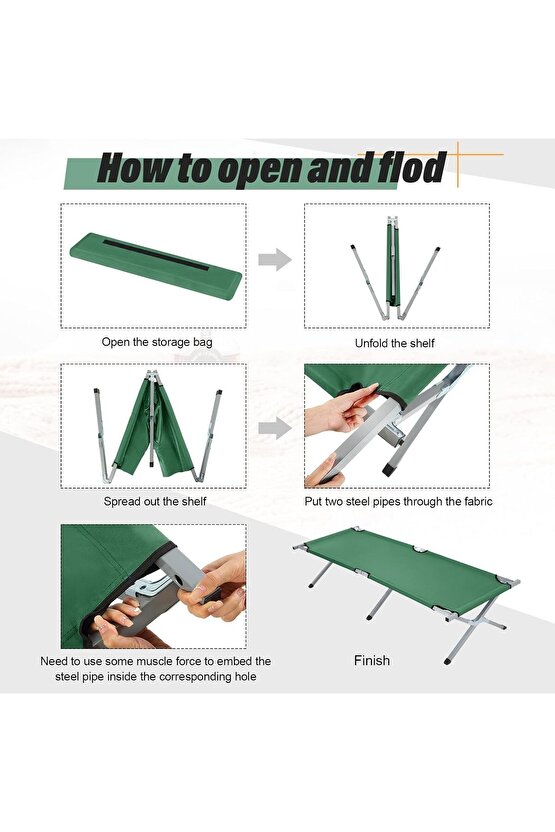 How to open and flod

Open the storage bag

Unfold the shelf

Spread out the shelf

Put two steel pipes through the fabric

Need to use some muscle force to embed the steel pipe inside the corresponding hole

Finish