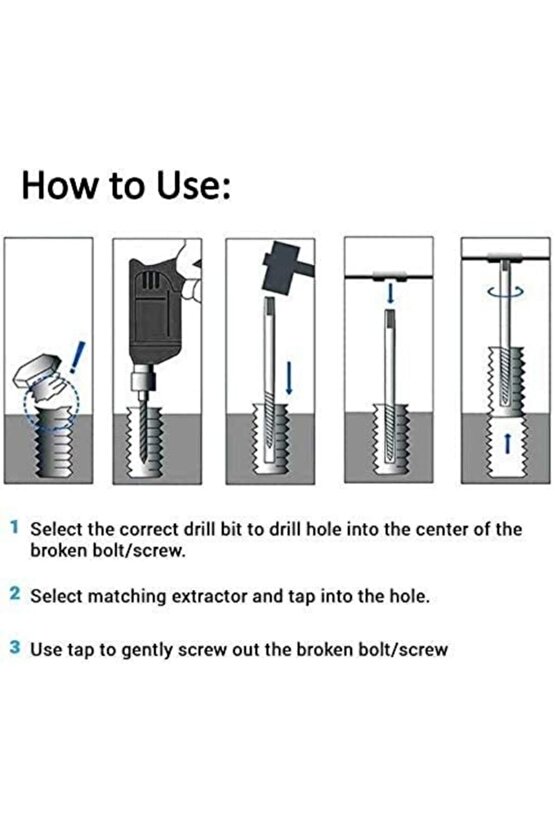 How to Use:

1 Select the correct drill bit to drill hole into the center of the broken bolt/screw.

2 Select matching extractor and tap into the hole.

3 Use tap to gently screw out the broken bolt/screw