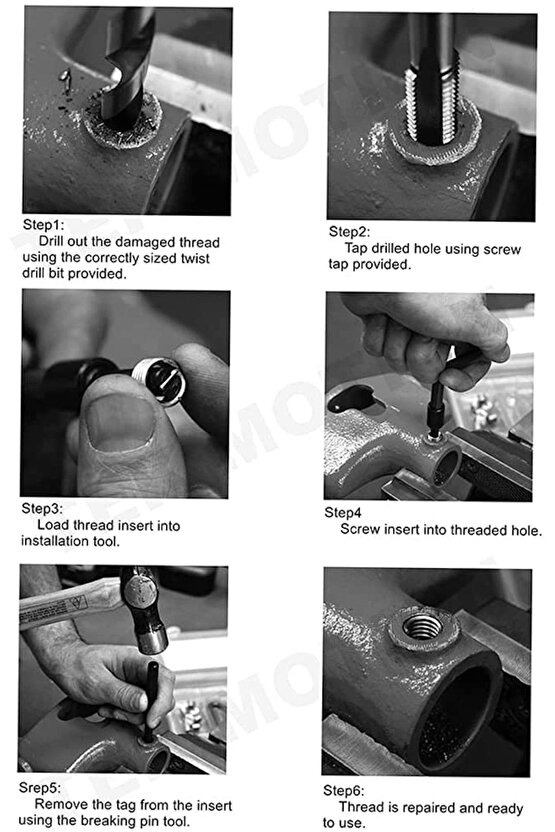 Step1:
Drill out the damaged thread using the correctly sized twist drill bit provided.

Step2:
Tap drilled hole using screw tap provided.

Step3:
Load thread insert into installation tool.

Step4
Screw insert into threaded hole.

Srep5:
Remove the tag from the insert using the breaking pin tool.

Step6:
Thread is repaired and ready to use.