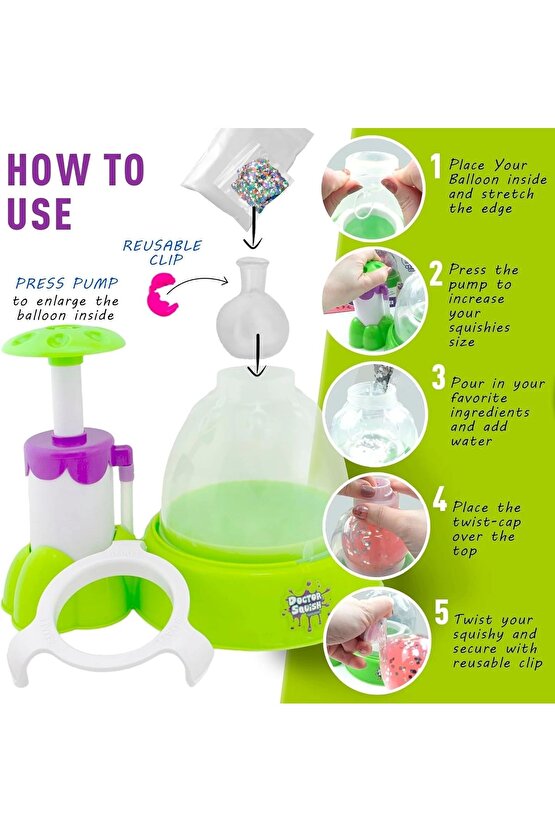 HOW TO USE

REUSABLE CLIP

PRESS PUMP to enlarge the balloon inside

DOCTOR SQUISH

1 Place Your Balloon inside and stretch the edge

2 Press the pump to increase your squishies size

3 Pour in your favorite ingredients and add water

4 Place the twist-cap over the top

5 Twist your squishy and secure with reusable clip