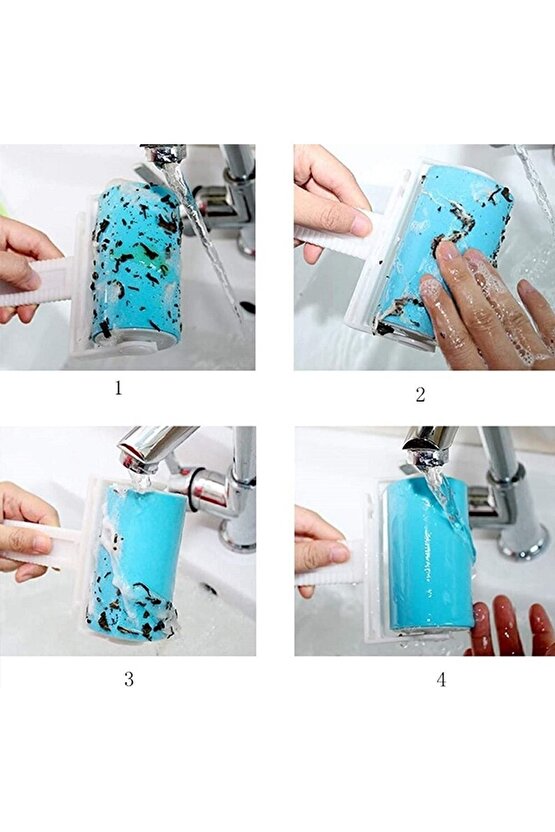 1

2

3

4