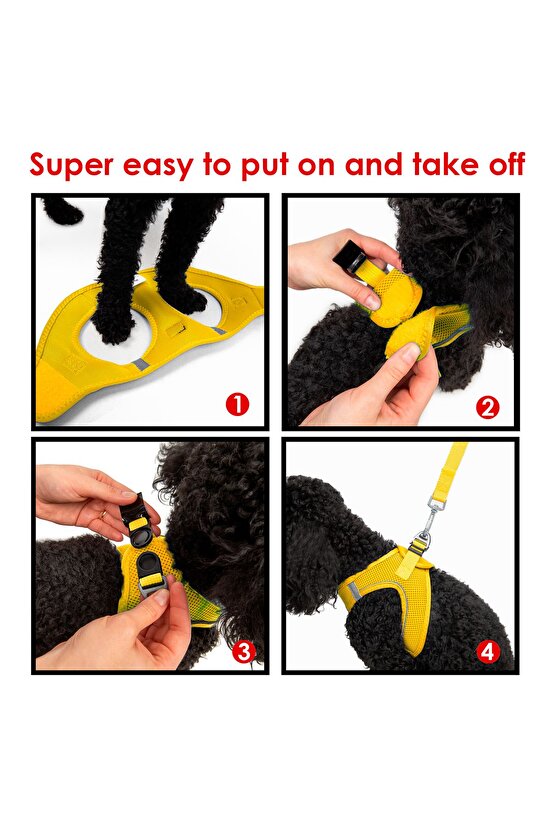 Super easy to put on and take off

1

2

3

4