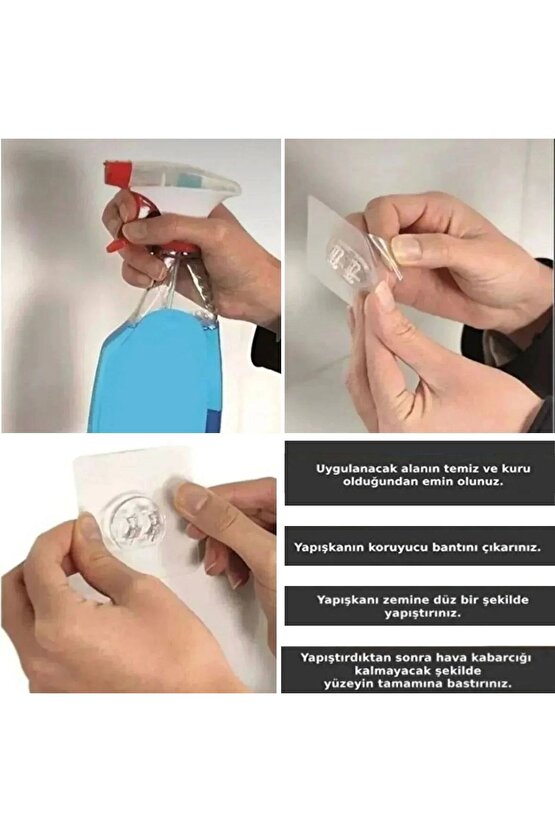 Uygulanacak alanın temiz ve kuru olduğundan emin olunuz.

Yapışkanın koruyucu bantını çıkarınız.

Yapışkanı zemine düz bir şekilde yapıştırınız.

Yapıştırdıktan sonra hava kabarcığı kalmayacak şekilde yüzeyin tamamına bastırınız.