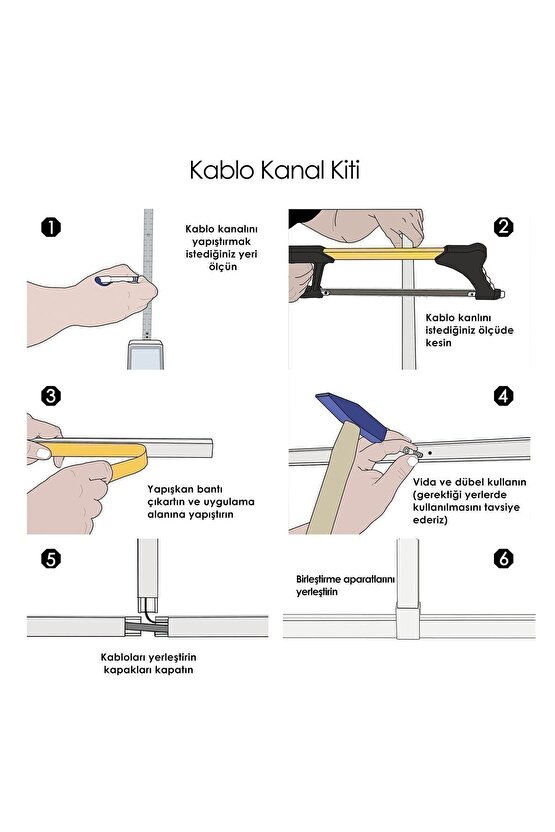 Kablo Kanal Kiti

1

Kablo kanalını yapıştırmak istediğiniz yeri ölçün

2

Kablo kanlını istediğiniz ölçüde kesin

3

Yapışkan bantı çıkartın ve uygulama alanına yapıştırın

4

Vida ve dübel kullanın (gerektiği yerlerde kullanılmasını tavsiye ederiz)

5

Kabloları yerleştirin kapakları kapatın

6

Birleştirme aparatlarını yerleştirin