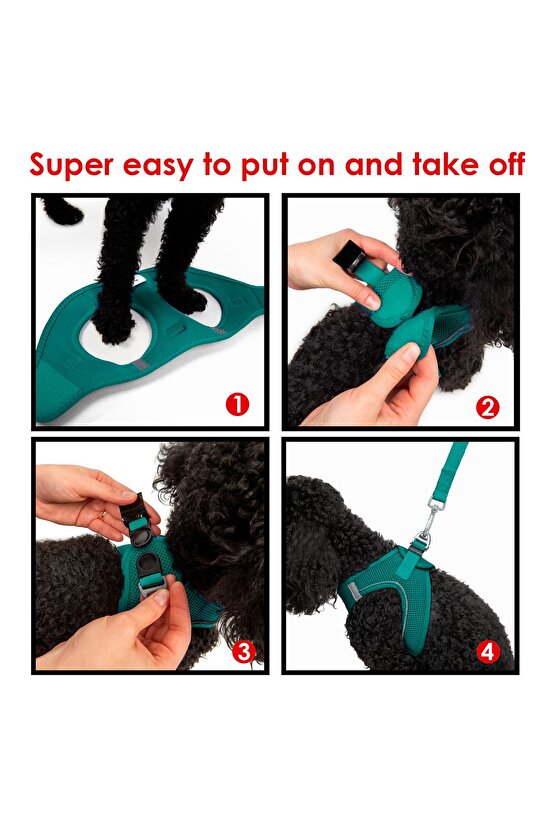 Super easy to put on and take off

1

2

3

4