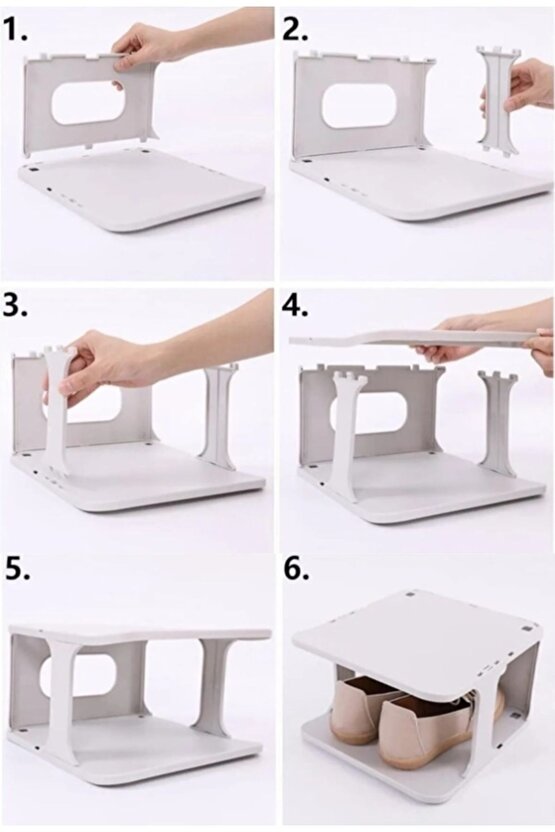 1.

2.

3.

4.

5.

6.