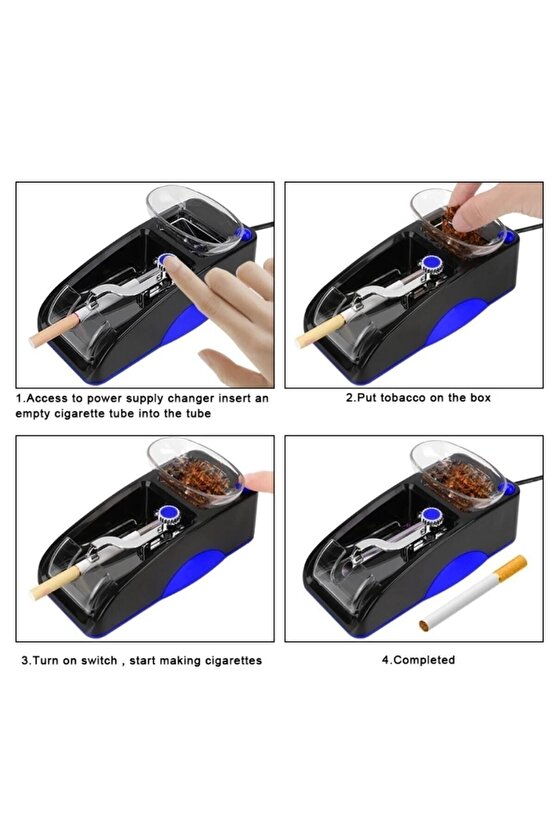 1.Access to power supply changer insert an empty cigarette tube into the tube

2.Put tobacco on the box

3.Turn on switch , start making cigarettes

4.Completed