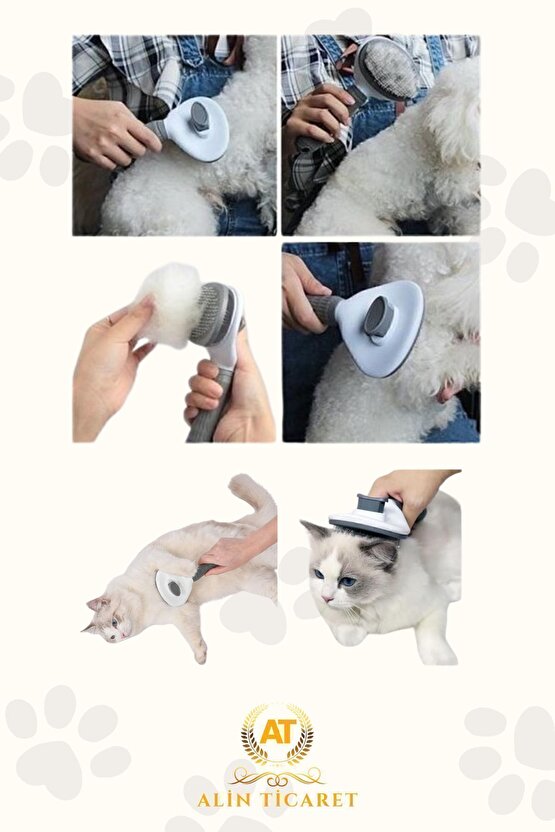 AT
ALİN TİCARET