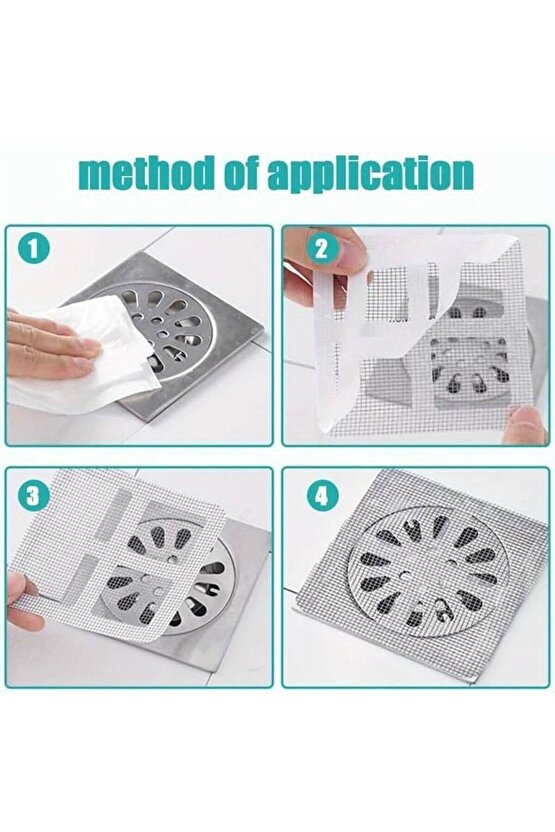 method of application

1

2

3

4