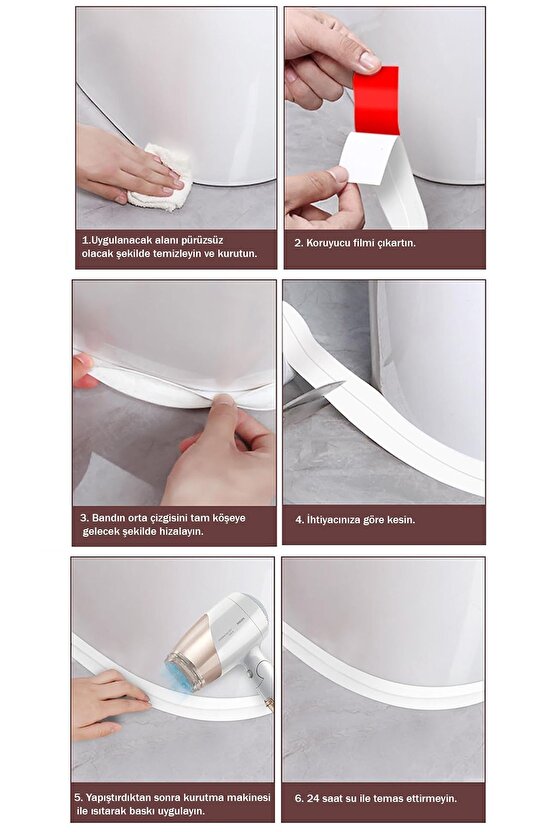 1.Uygulanacak alanı pürüzsüz olacak şekilde temizleyin ve kurutun.

2. Koruyucu filmi çıkartın.

3. Bandın orta çizgisini tam köşeye gelecek şekilde hizalayın.

4. İhtiyacınıza göre kesin.

5. Yapıştırdıktan sonra kurutma makinesi ile ısıtarak baskı uygulayın.

6. 24 saat su ile temas ettirmeyin.