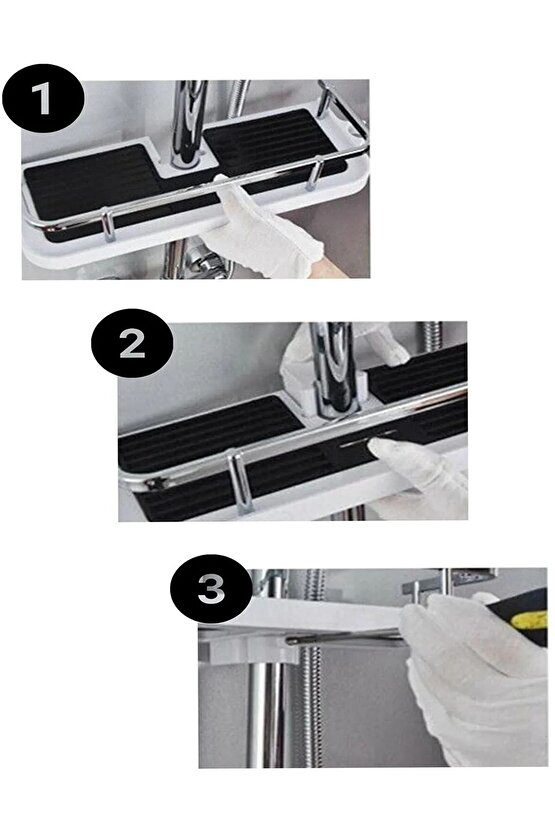 1

2

3