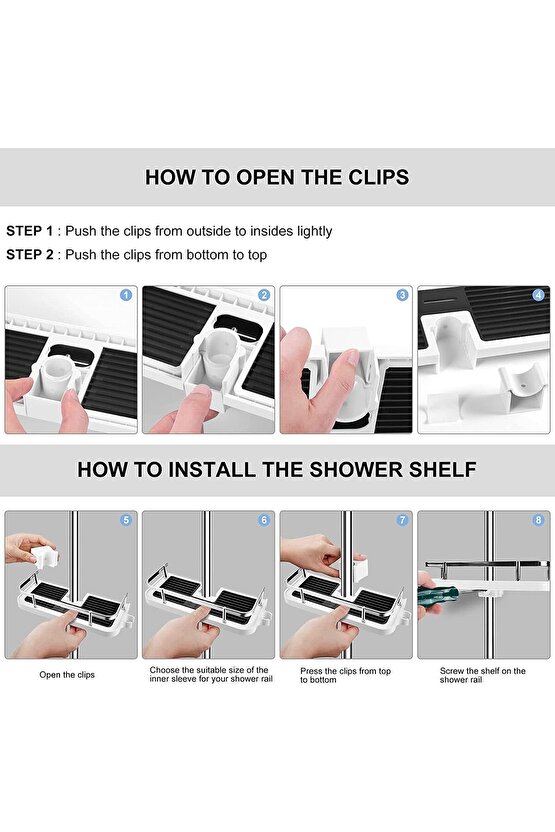 HOW TO OPEN THE CLIPS

STEP 1 : Push the clips from outside to insides lightly

STEP 2 : Push the clips from bottom to top

1

2

3

4

HOW TO INSTALL THE SHOWER SHELF

5

6

7

8

Open the clips

Choose the suitable size of the inner sleeve for your shower rail

Press the clips from top to bottom

Screw the shelf on the shower rail