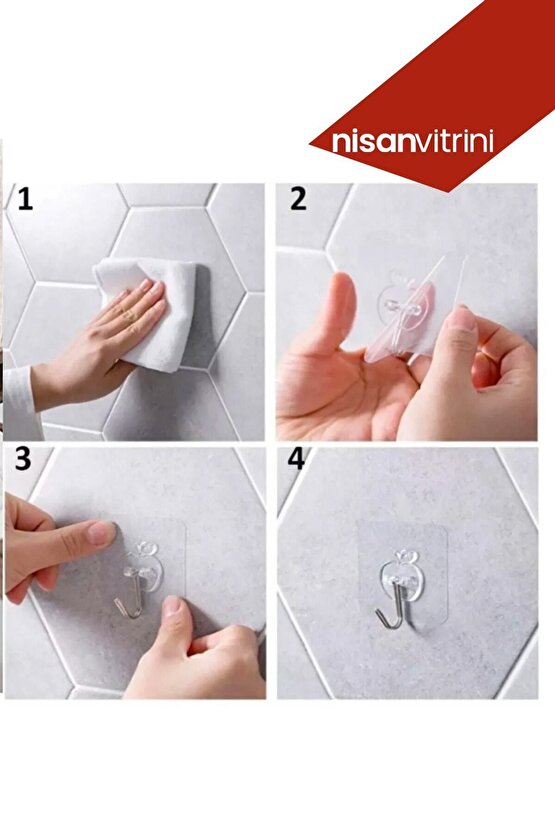 nisanvitrini

1

2

3

4