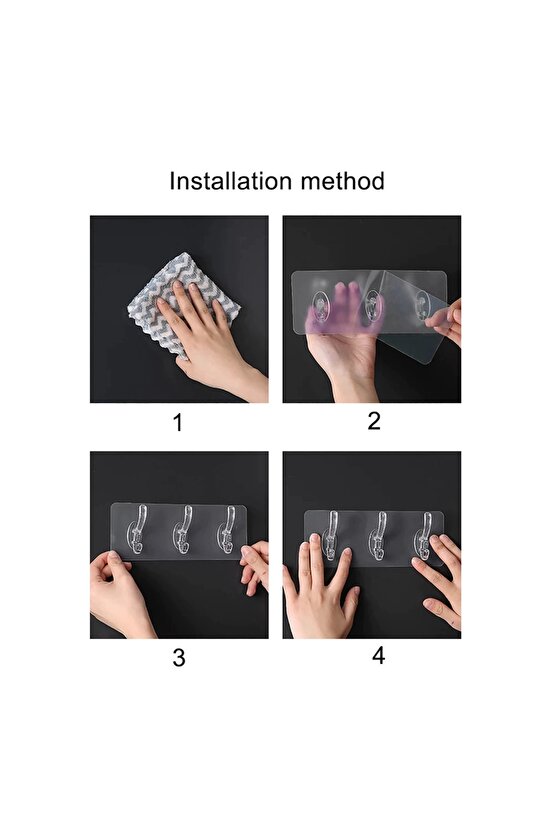 Installation method

1

2

3

4