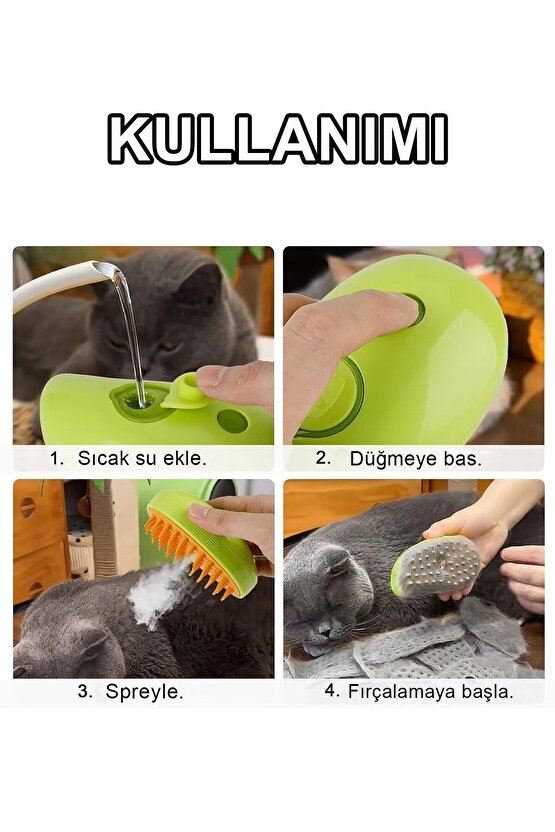 KULLANIMI

1. Sıcak su ekle.

2. Düğmeye bas.

3. Spreyle.

4. Fırçalamaya başla.